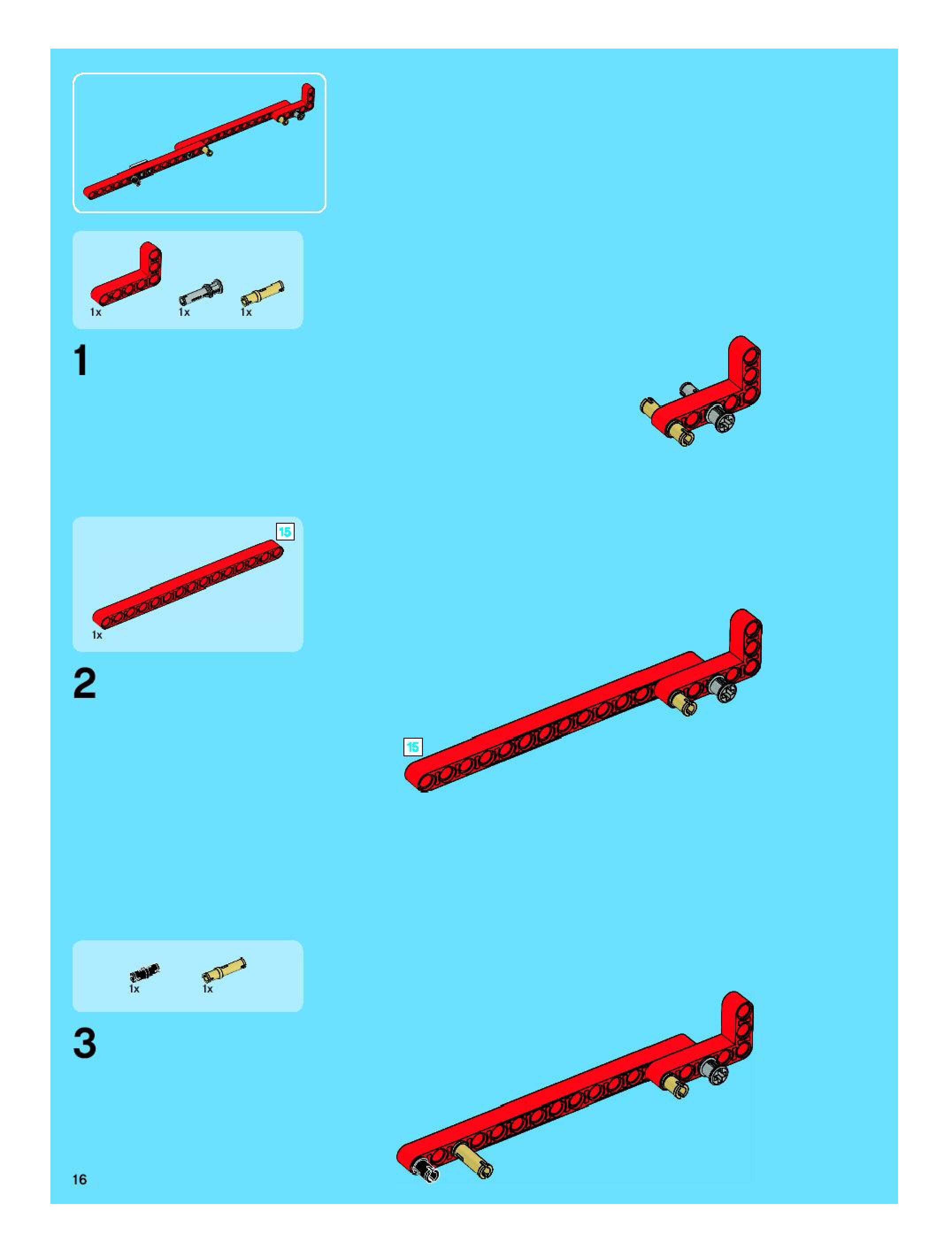 1x 1x 1x

1

15

1x

2

15

1x 1x

3

16