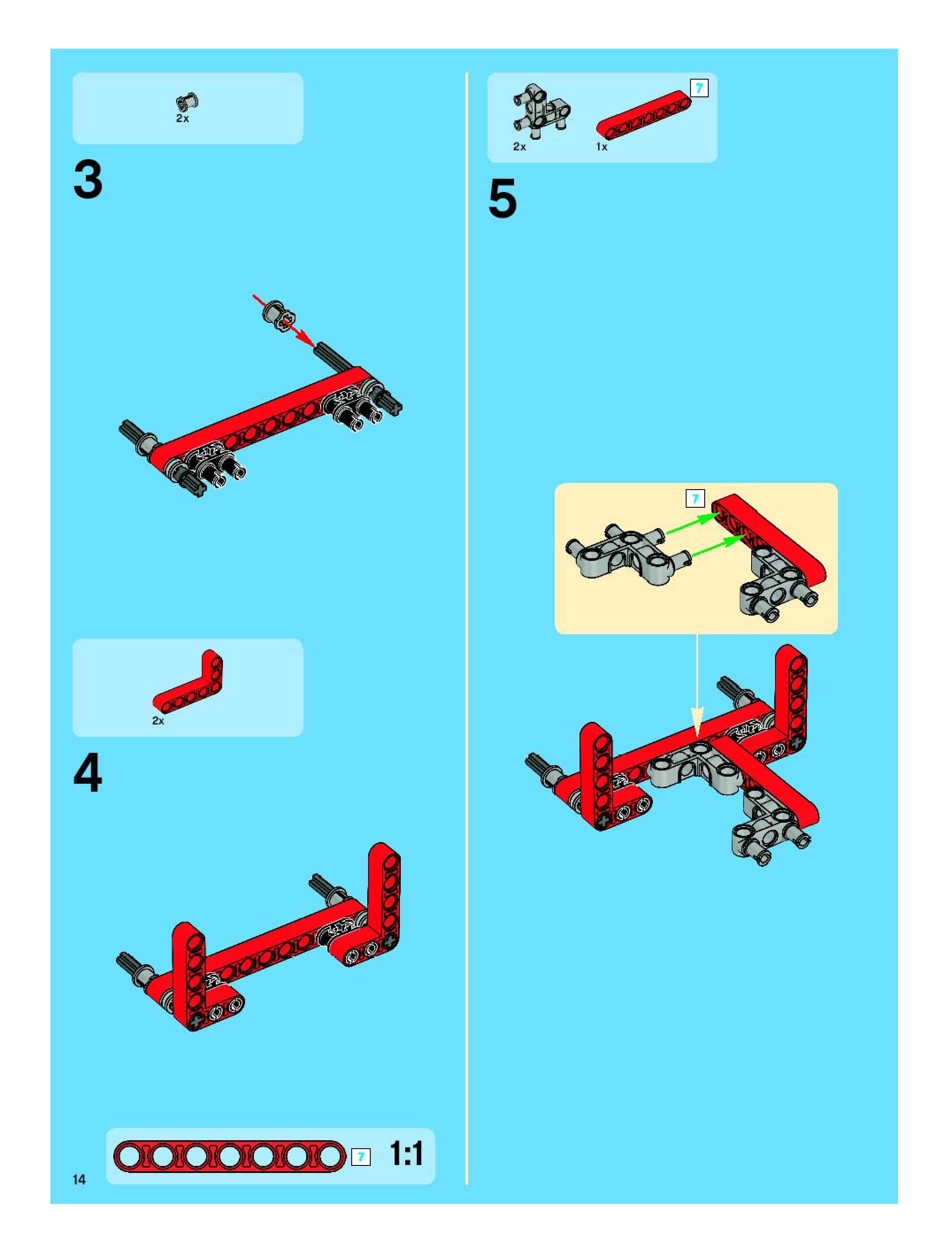 2x

3

2x

4

7

1:1

14

2x

1x

7

5

7