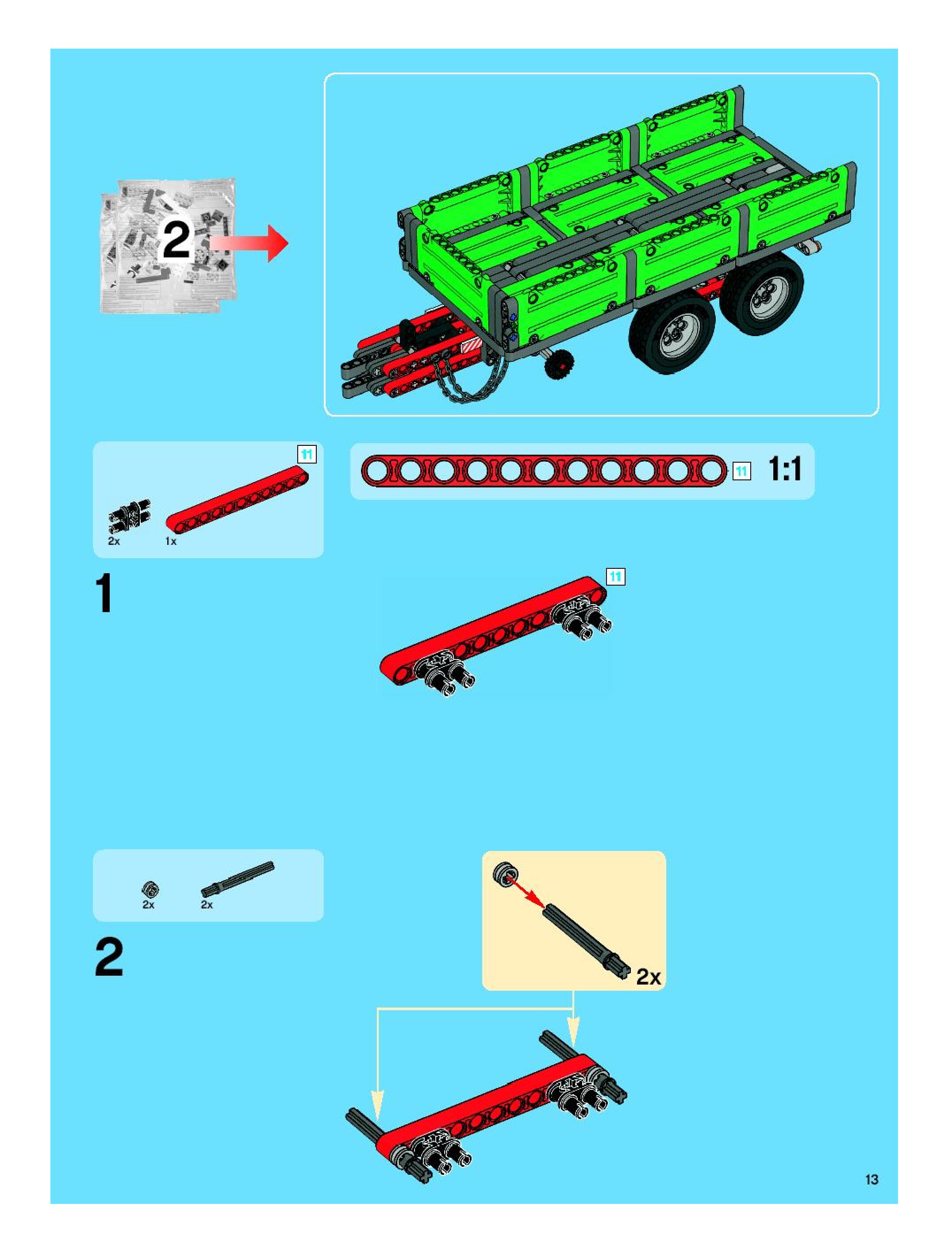 2

11

2x 1x

11 1:1

1

11

2x 2x

2

2x

13