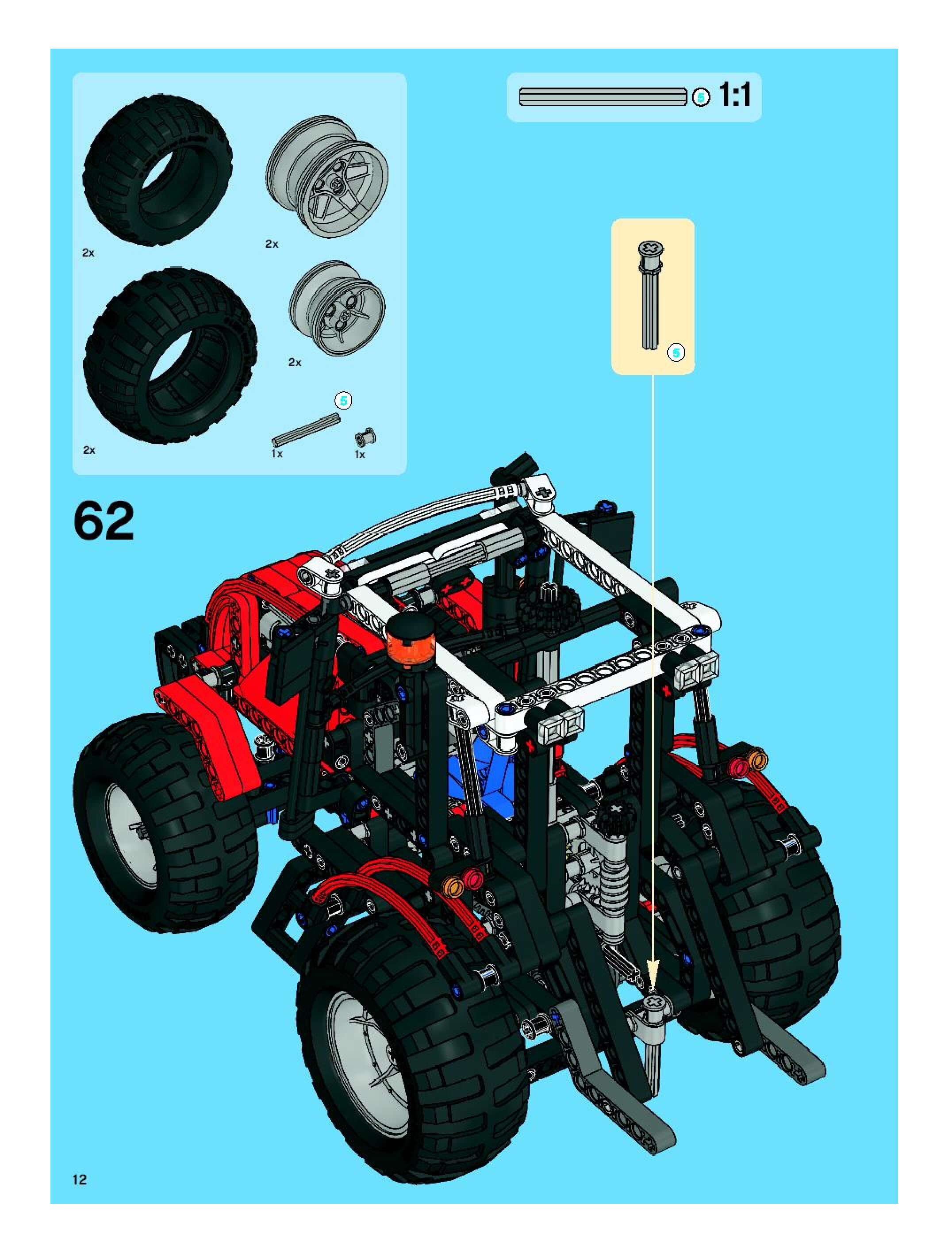 2x

2x

2x

2x

5

1x

1x

5 1:1

5

62

12