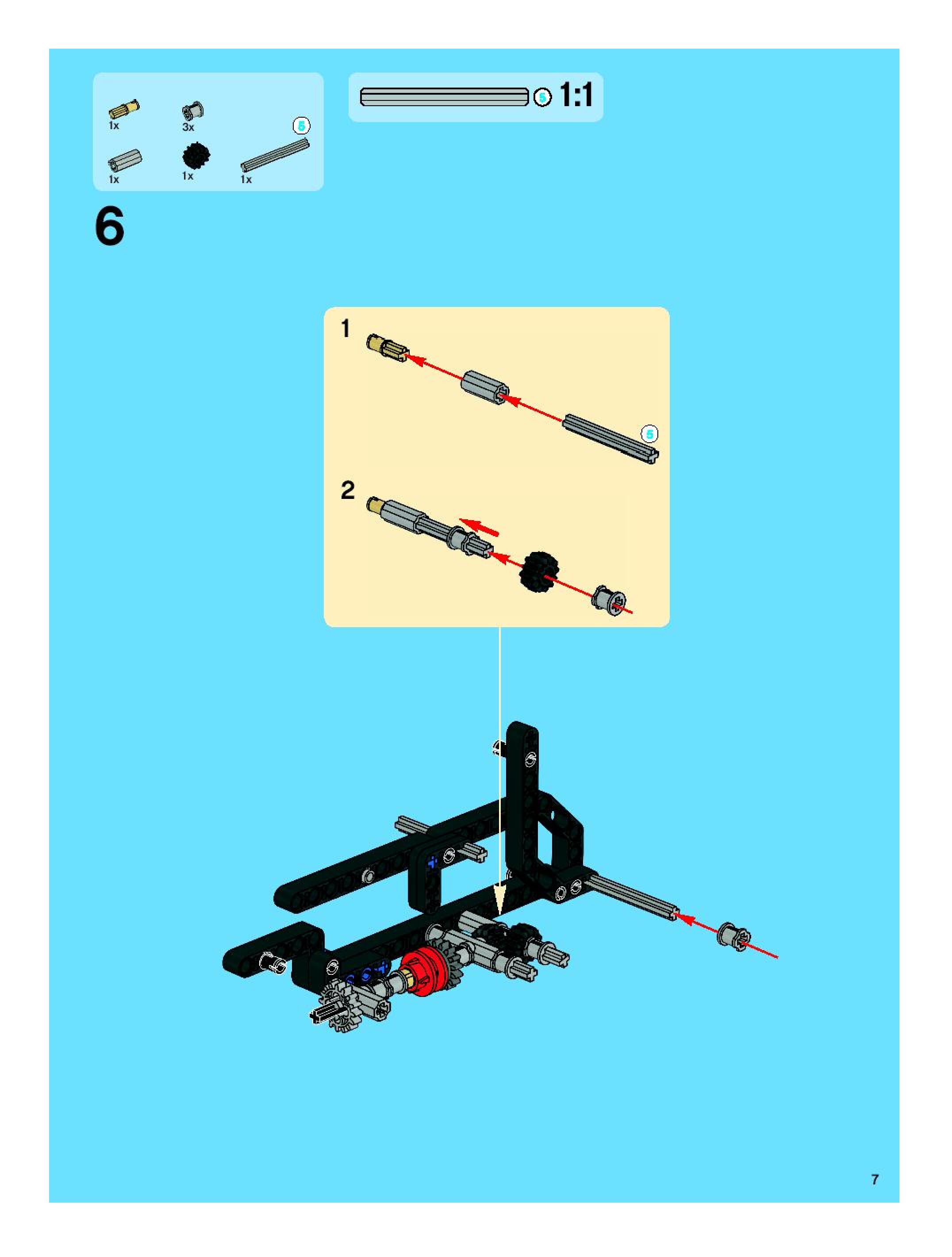 1x
3x
5
1x
1x
1x

5 1:1

6

1

5

2

7