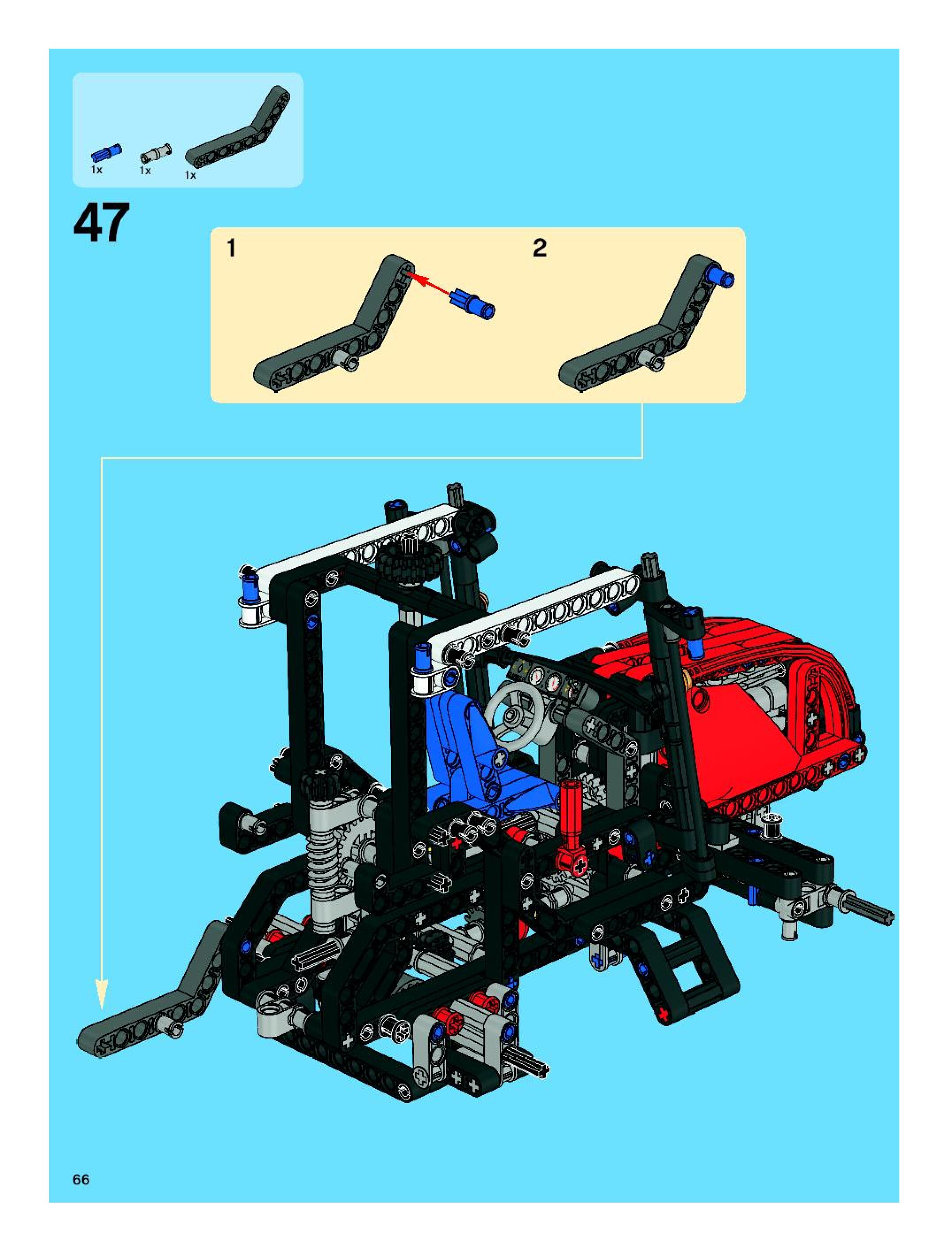 1x
1x
1x

47

1

2

66