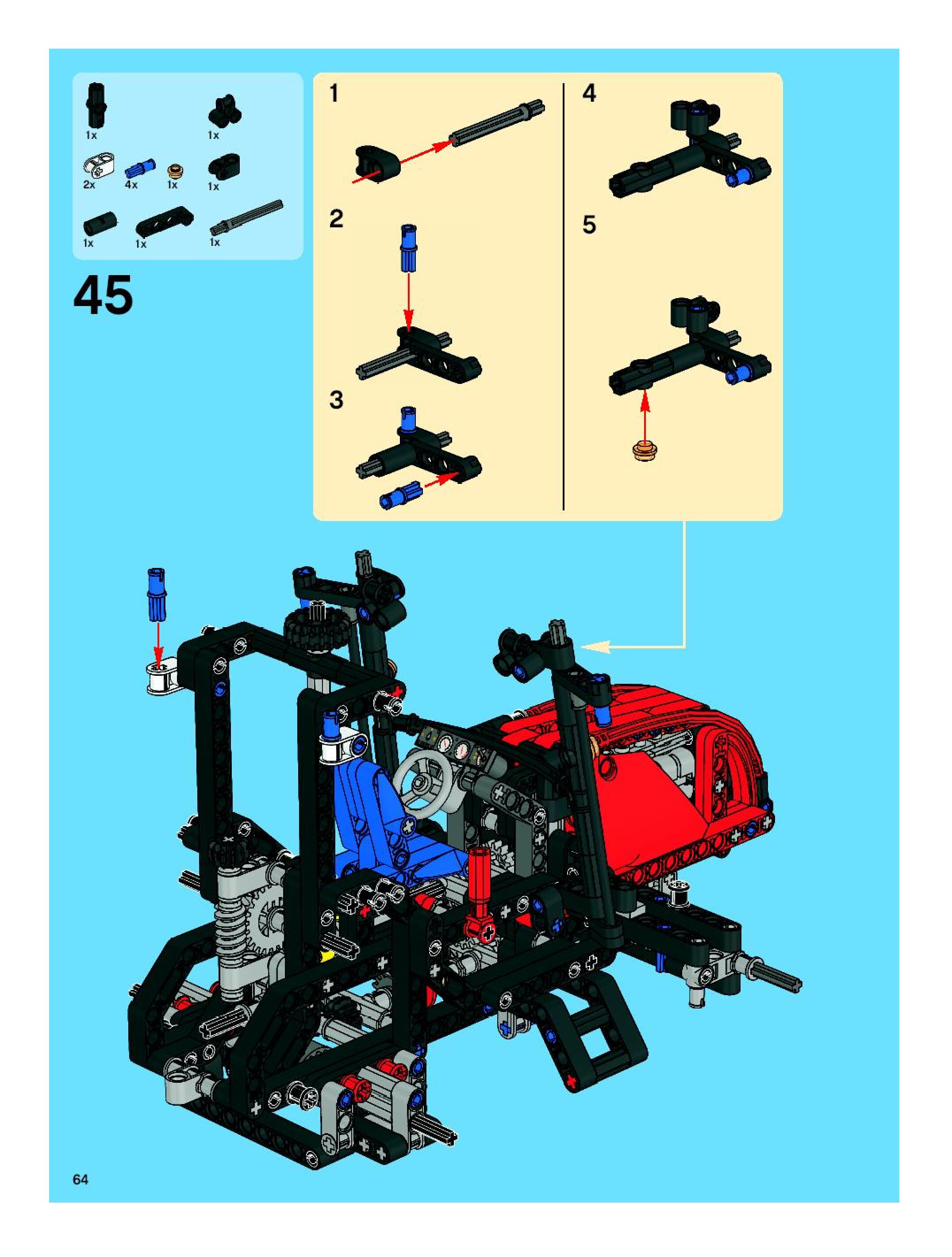 1x
1x
2x
4x
1x
1x
1x
1x
1x

45

1

2

3

4

5

64