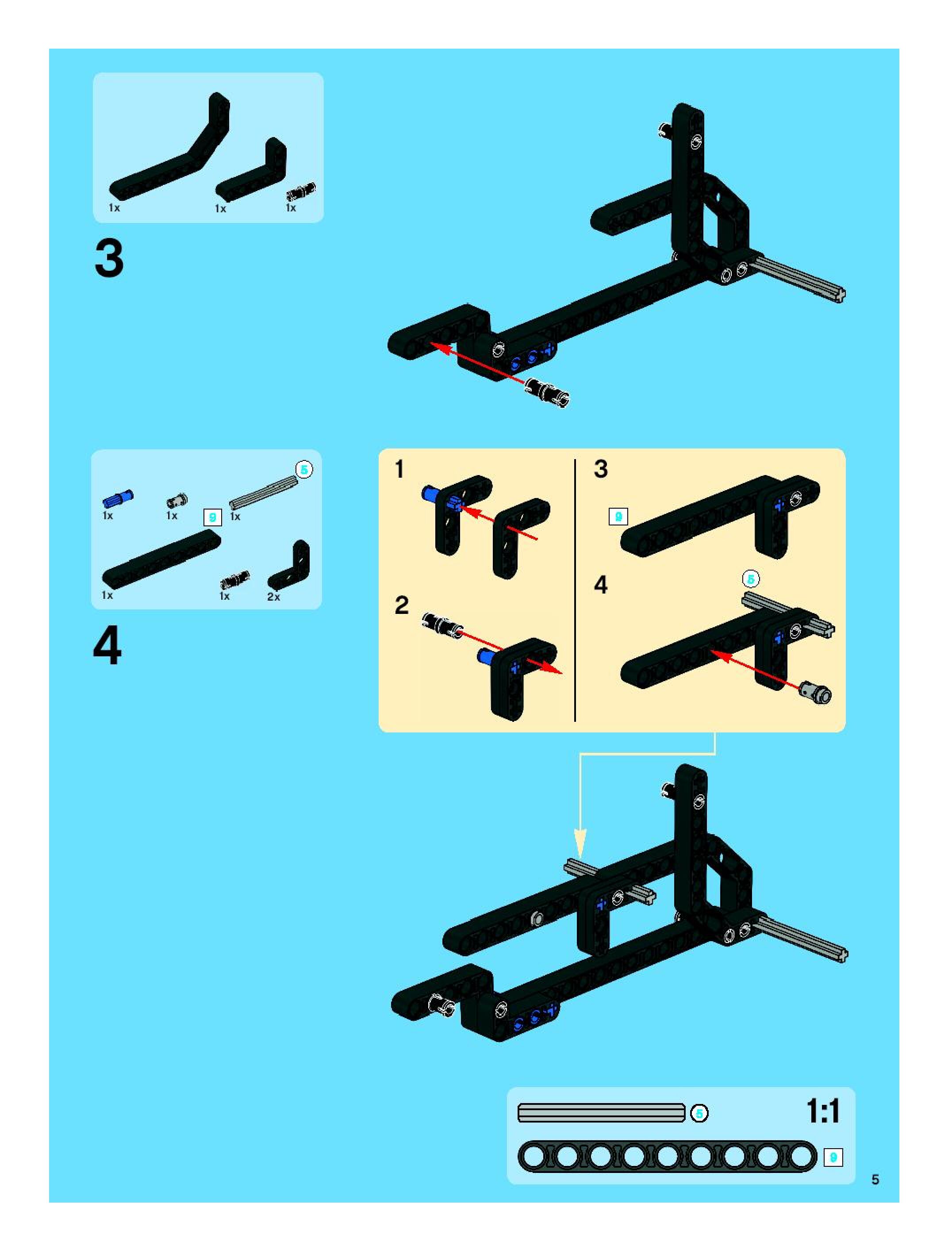 1x 1x 1x

3

5

1x 1x 9 1x

1x 1x 2x

4

1

2

3

9

4

5

5 1:1

9

5