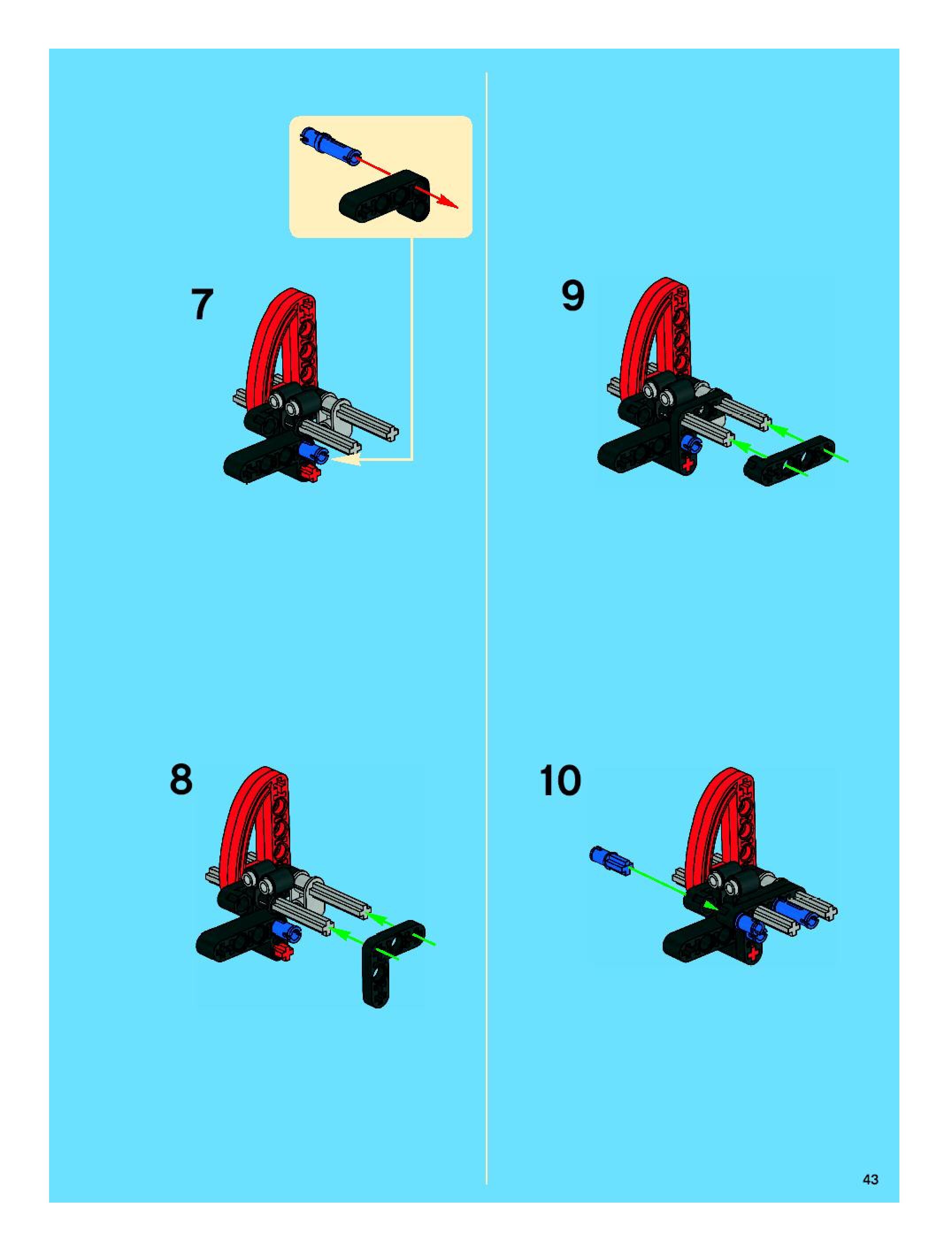 7

8

9

10

43