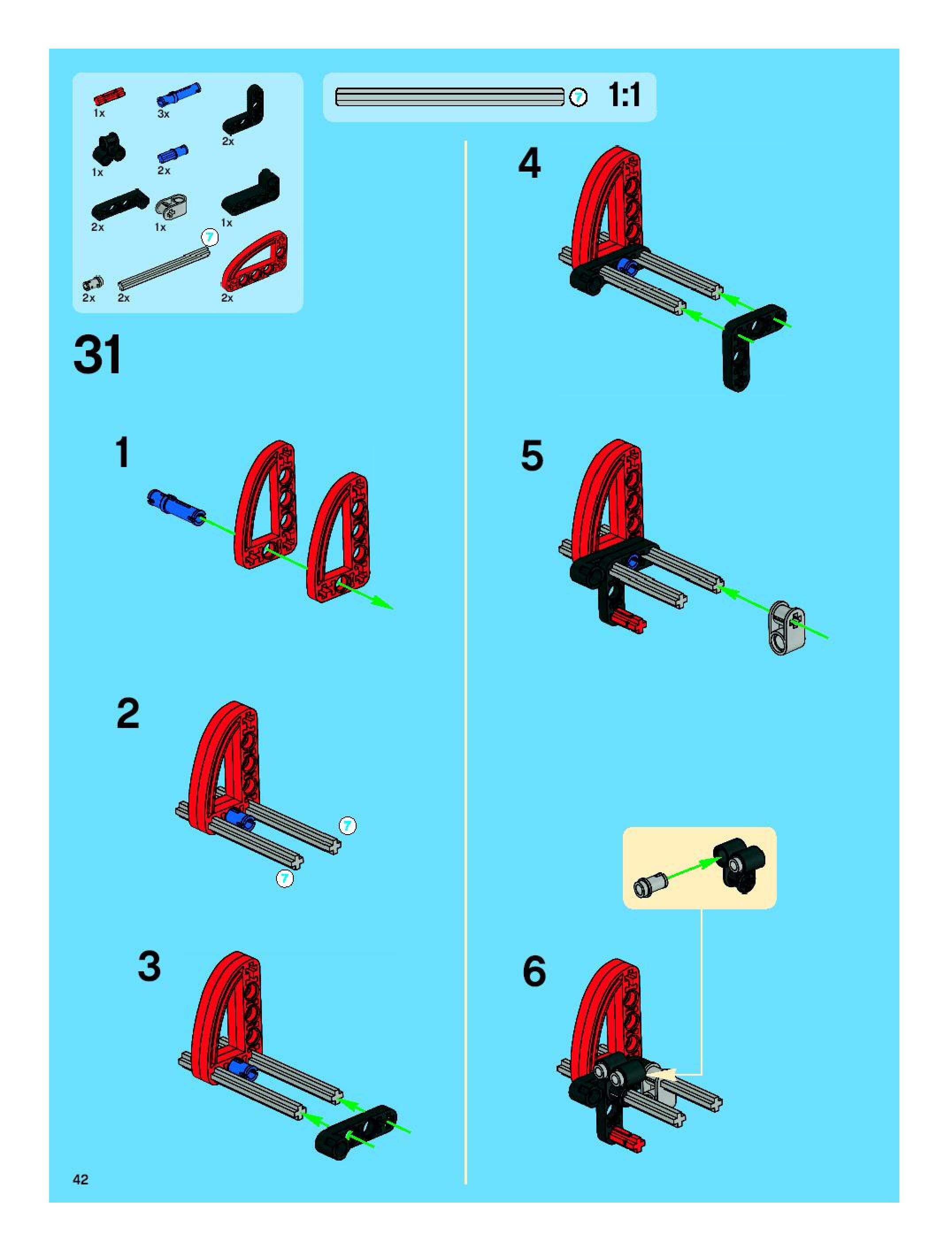 1x 3x 2x
1x 2x
2x 1x 1x
7
2x 2x 2x

7 1:1

31

1

2

7

7

3

4

5

6

42