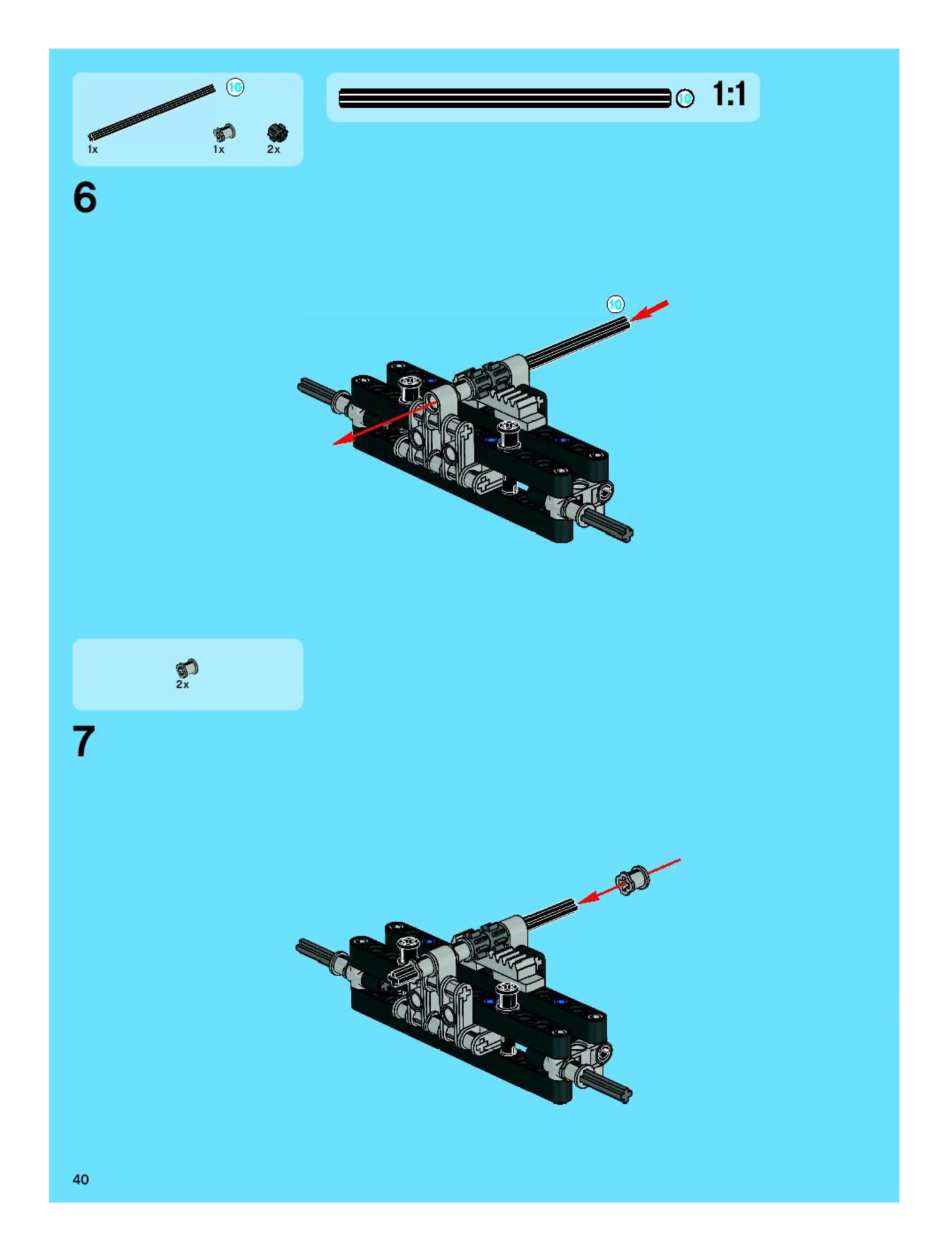 10
1x 1x 2x

10 1:1

6

10

2x

7

40