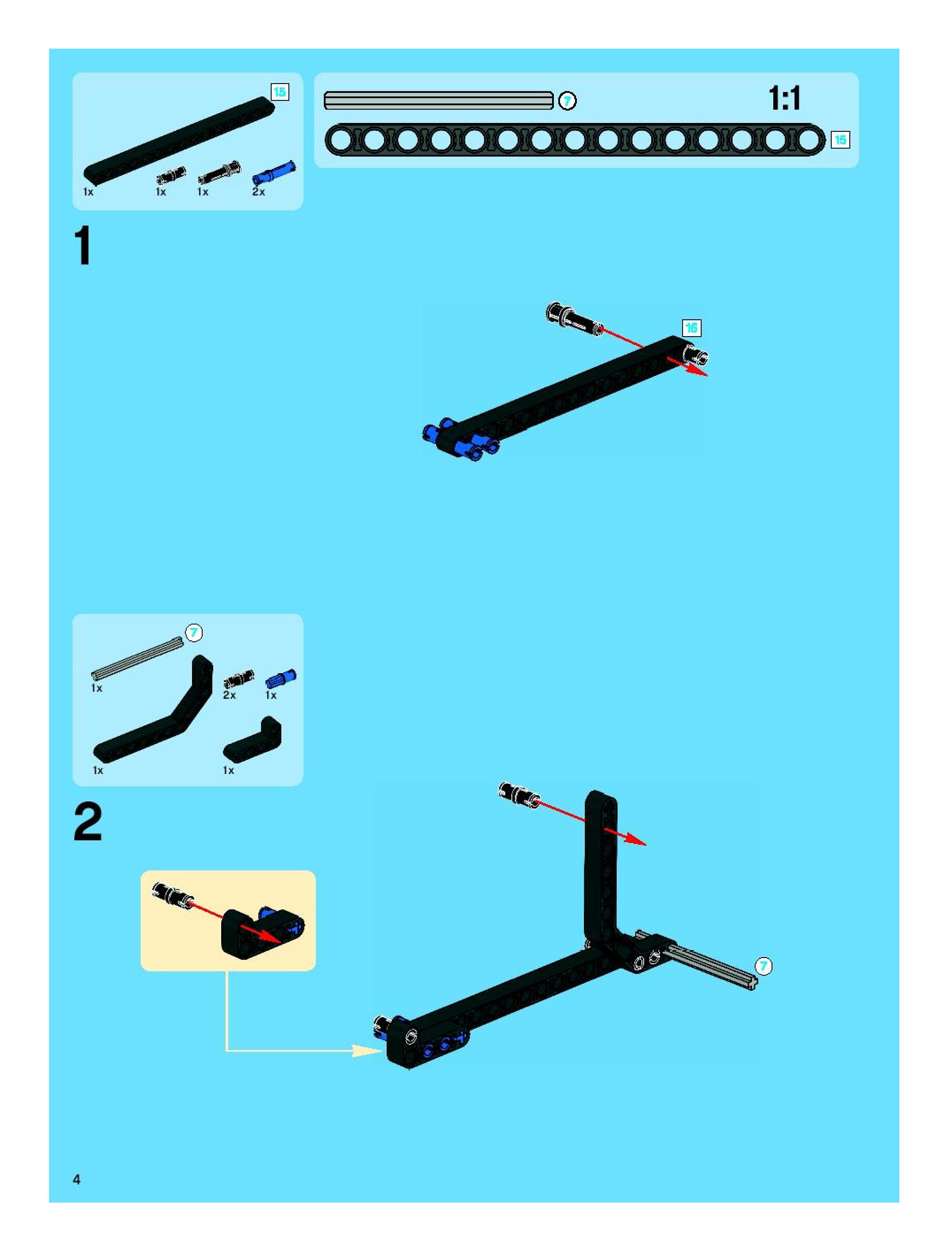 15

1x 1x 1x 2x

7

1:1

15

1

15

7

1x

2x 1x

1x 1x

2

7

4