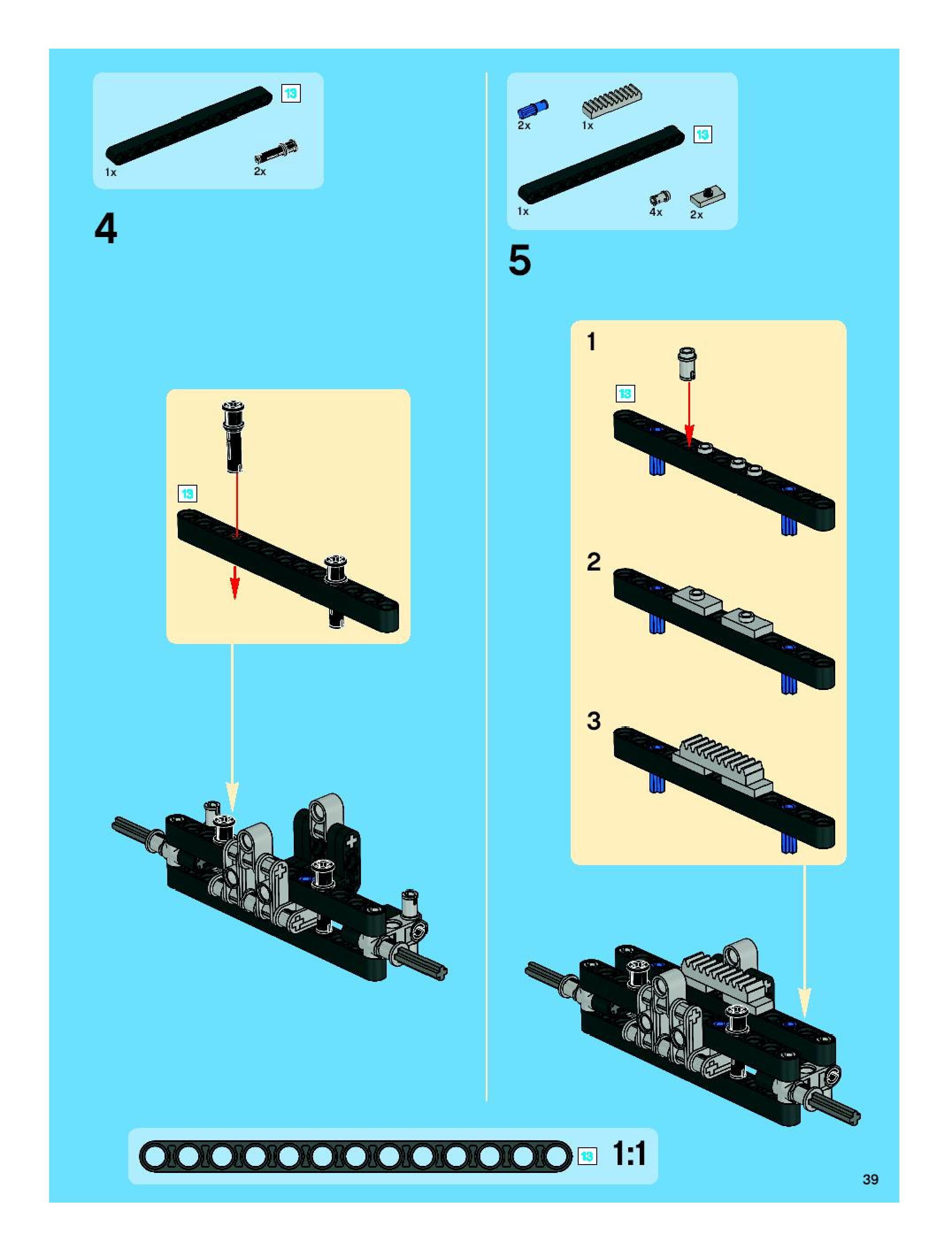 13

1x

2x

4

13

2x

1x

13

1x

4x

2x

5

1

13

2

3

13

1:1

39