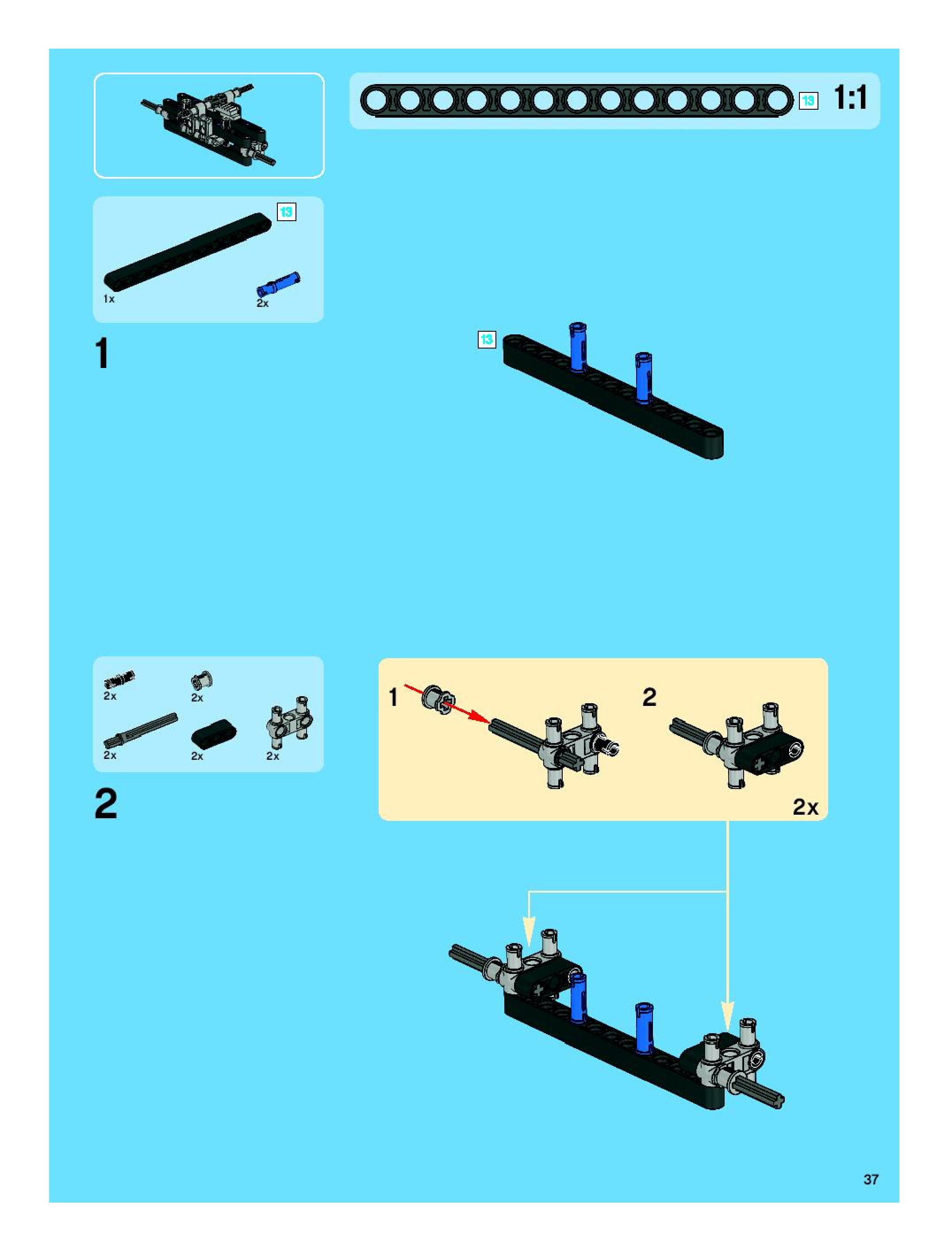 13 1:1

13

1x

2x

1

13

2x

2x

2x

2x

2x

2

1

2

2x

37