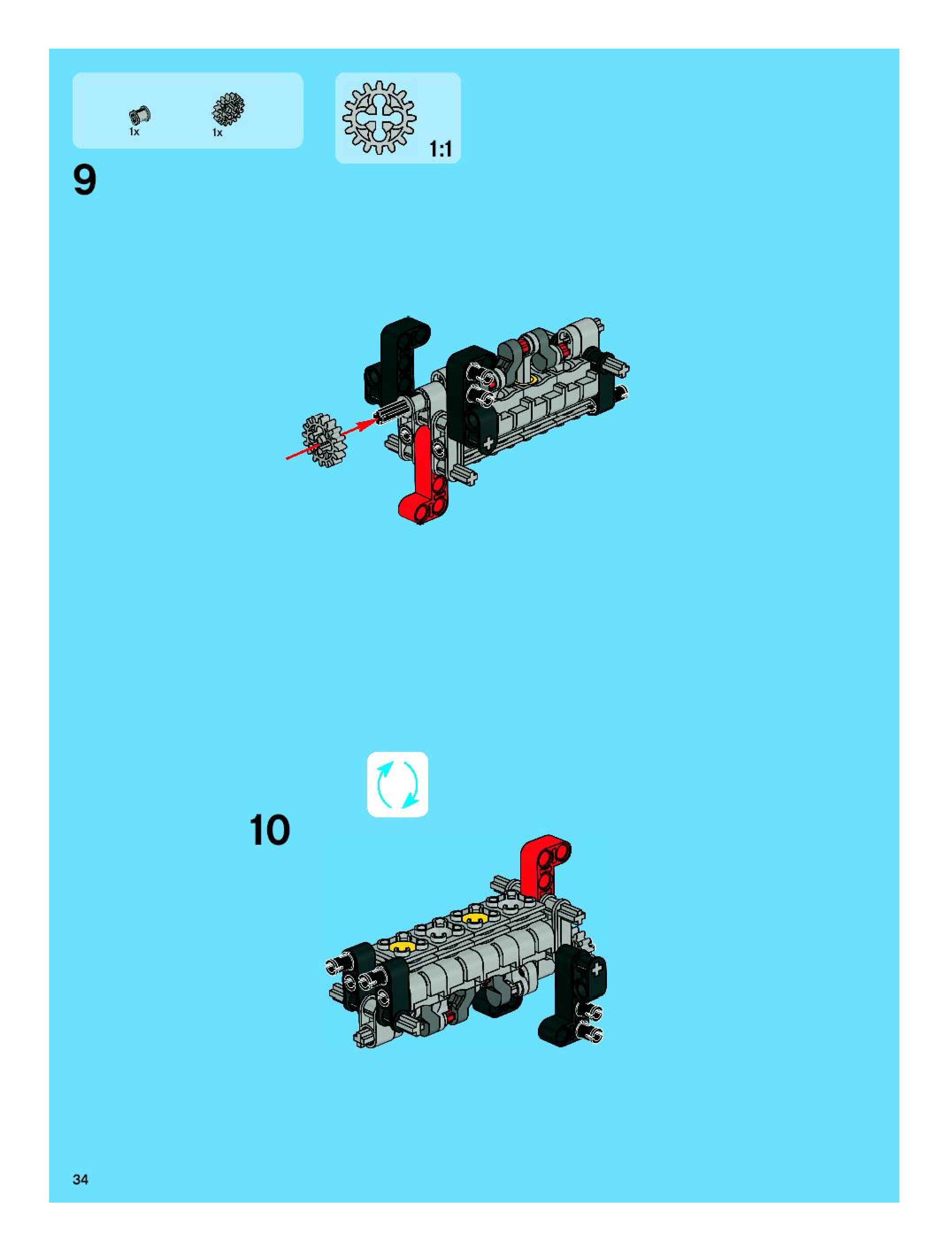 1x
1x

1:1

9

10

34