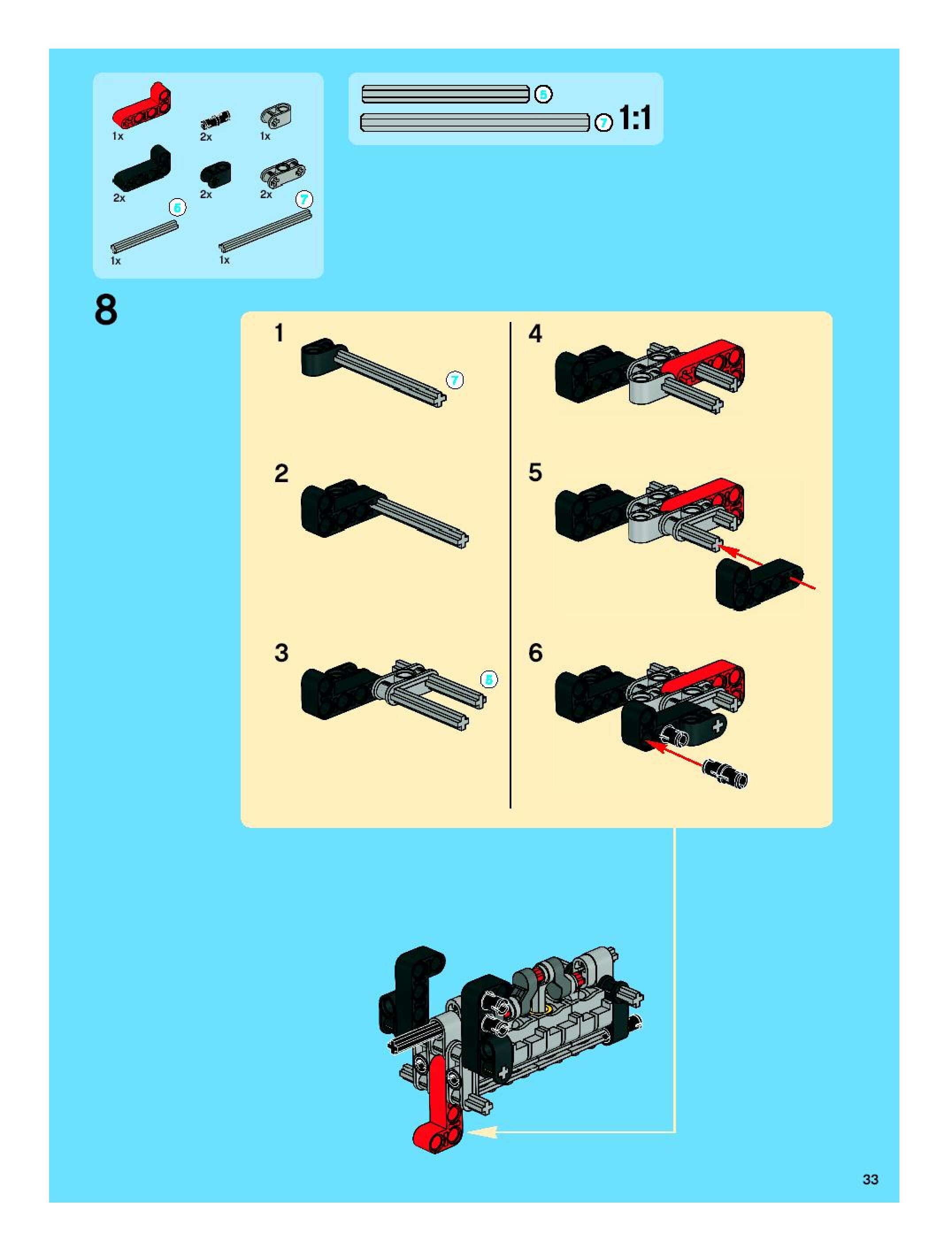 1x 2x 1x
2x 2x 2x
5 7
1x 1x

5
7 1:1

8

1
7
2
3
5
4
5
6

33