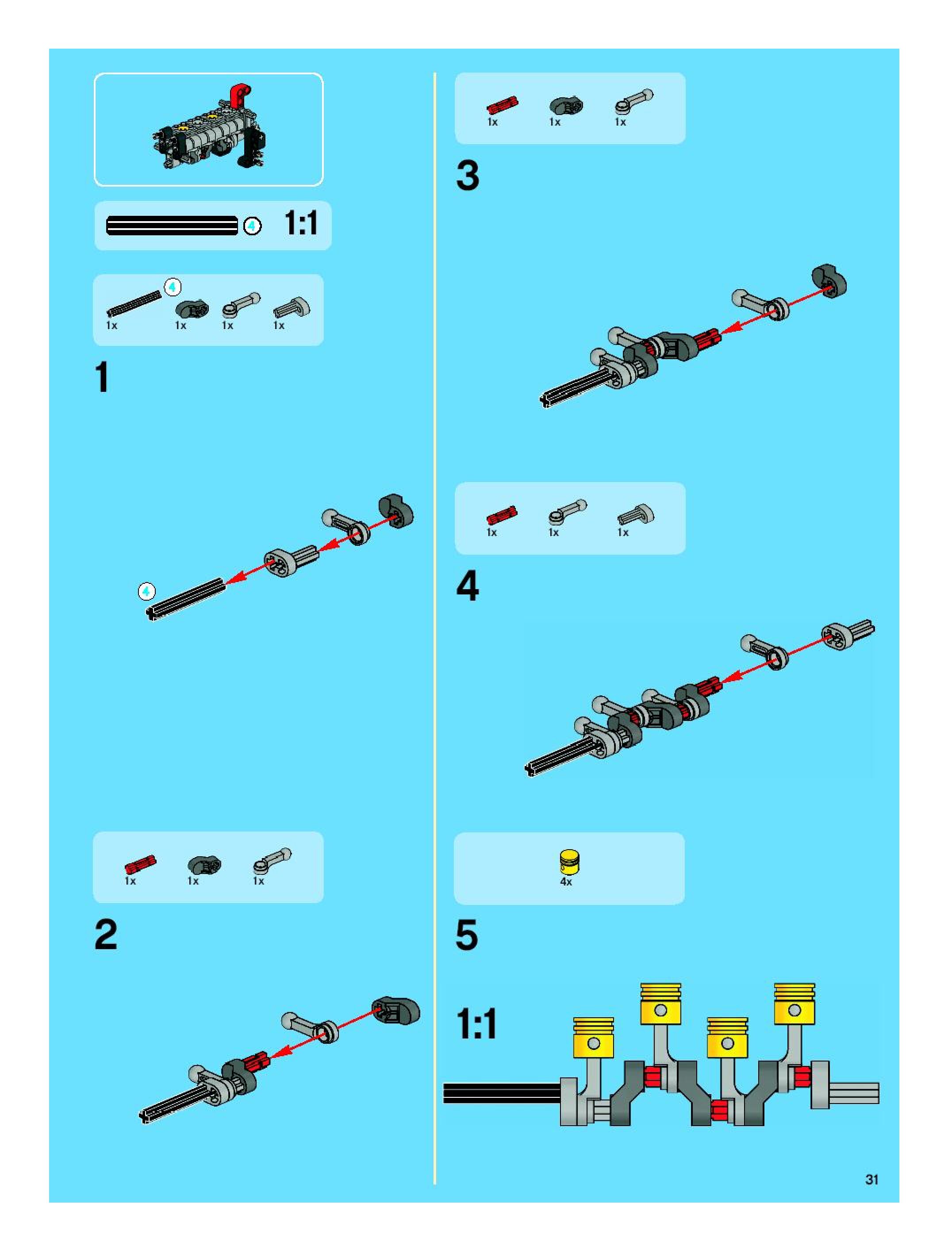 4 1:1

4
1x 1x 1x 1x

1

4

1x 1x 1x

2

1x 1x 1x

3

1x 1x 1x

4

4x

5

1:1

31