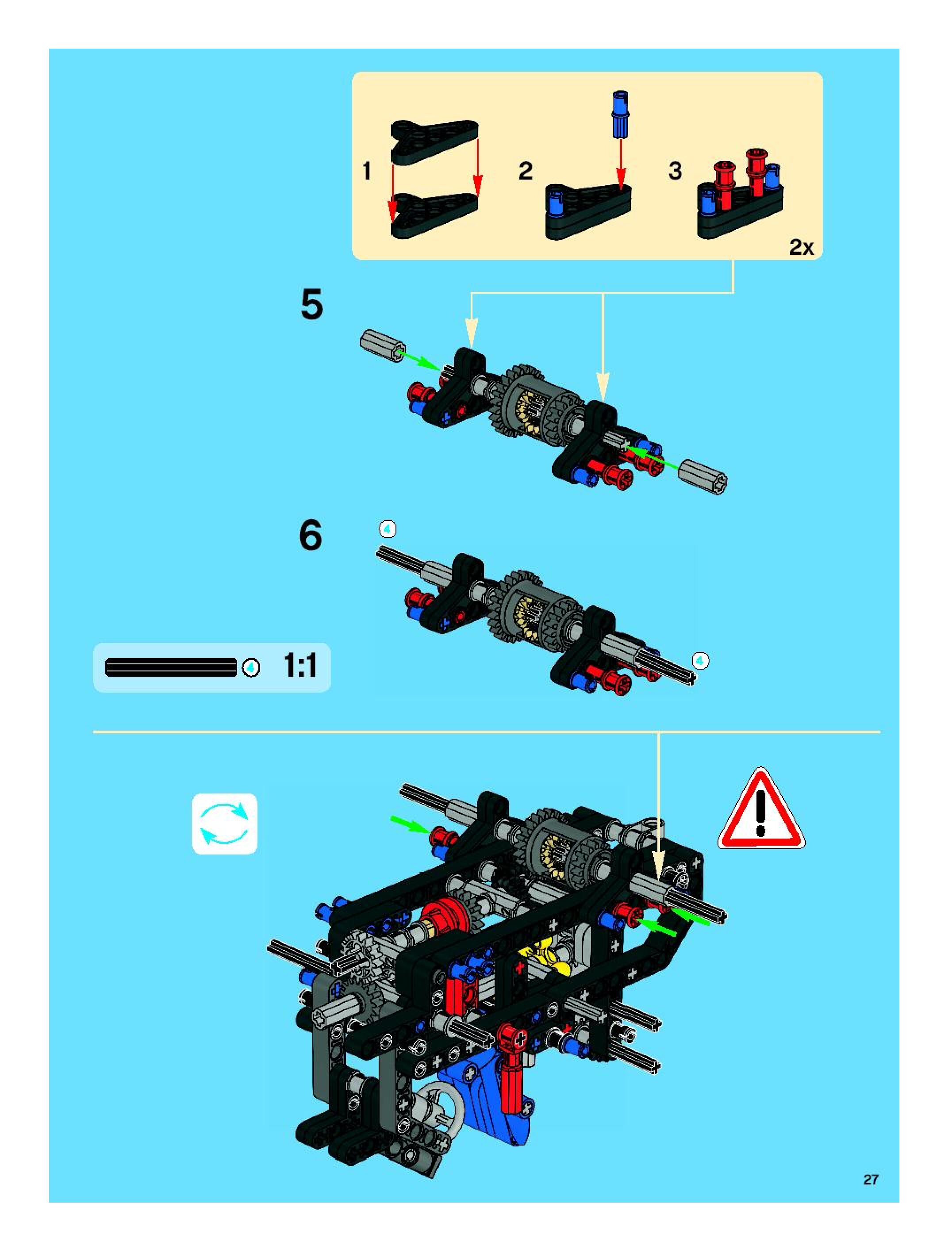 1
2
3
2x
5
6
4
4
4 1:1
27