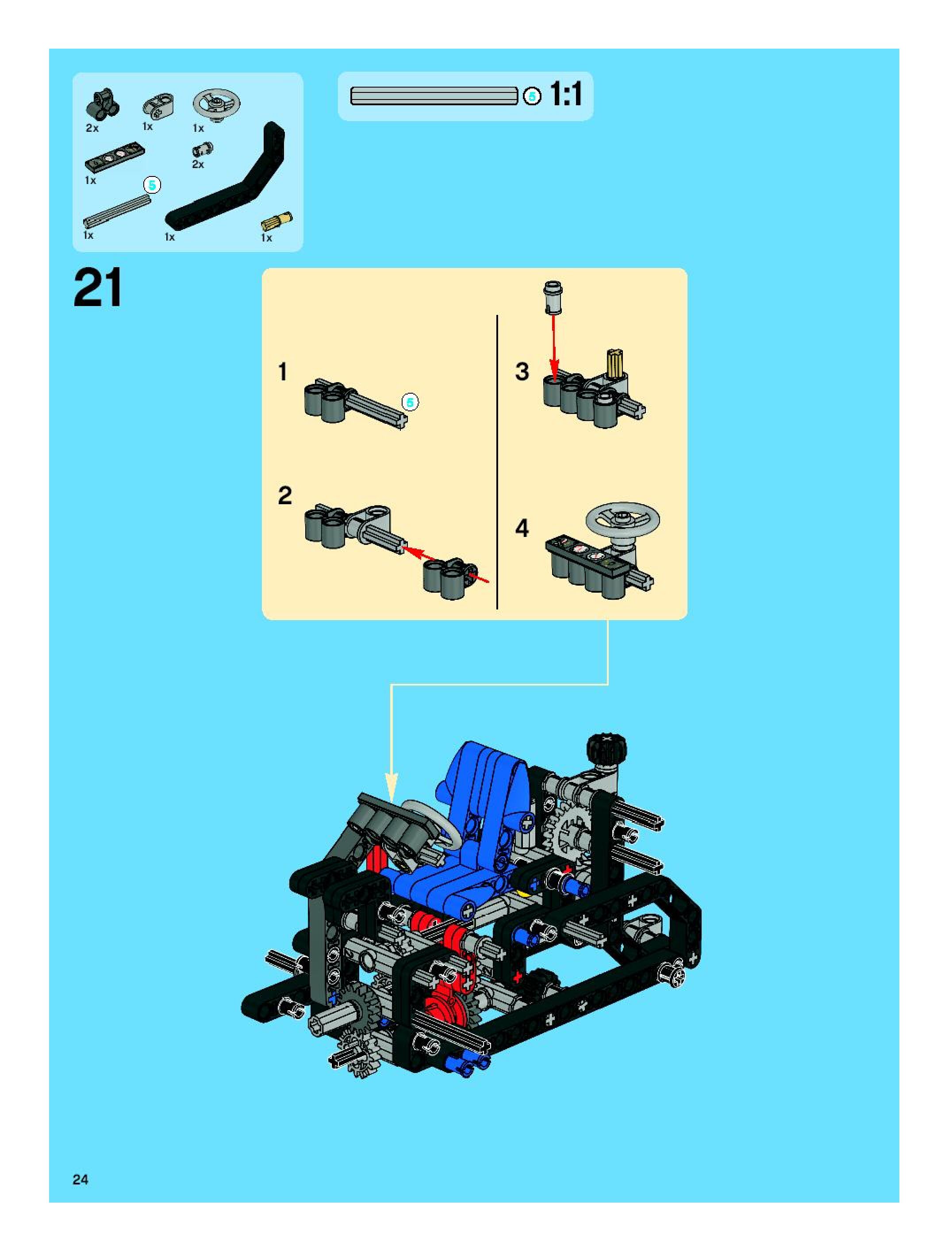 2x
1x
1x
1x
2x
5
1x
1x
1x

5 1:1

21

1
5
2
3
4

24