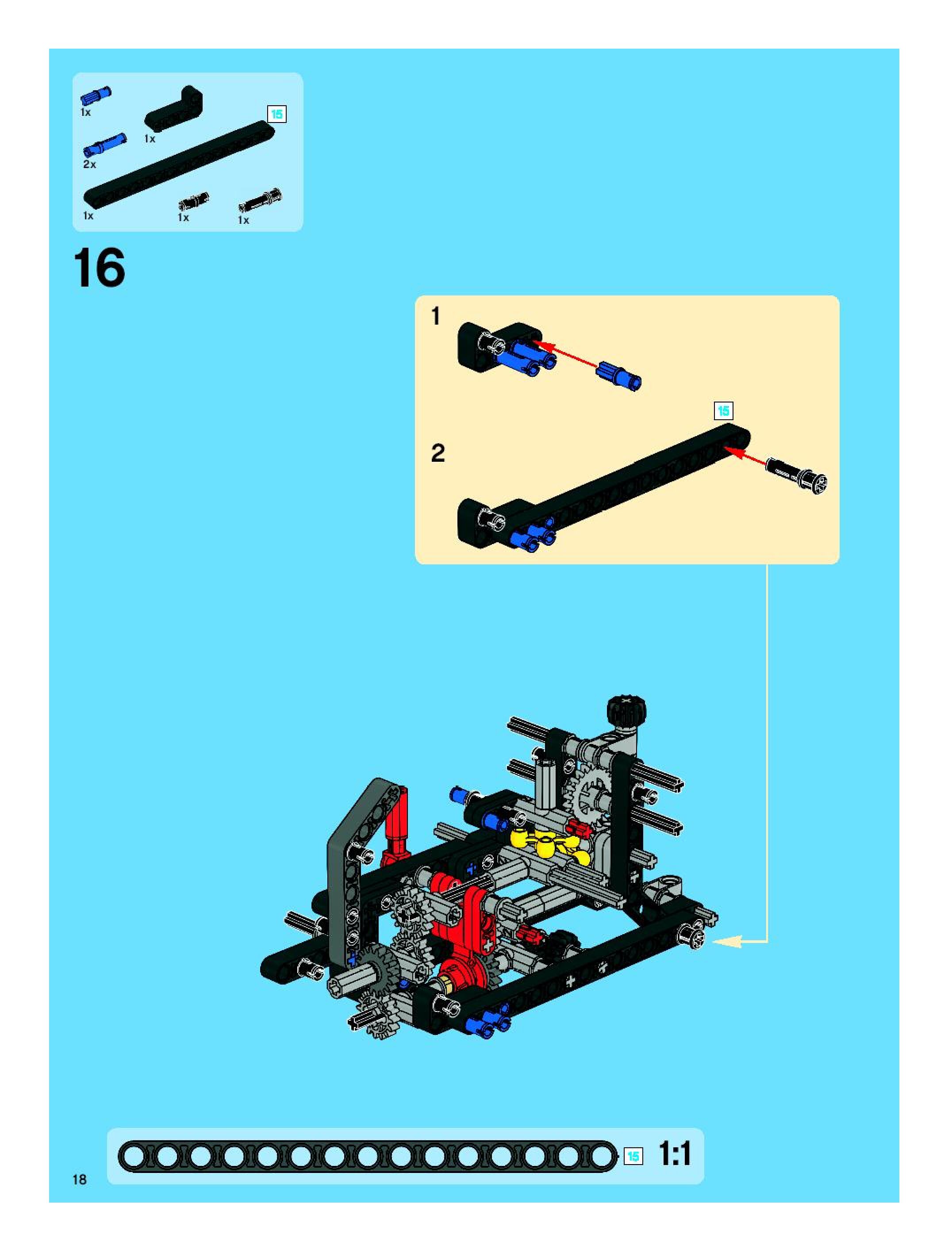 1x
1x
15
2x
1x
1x
1x

16

1

15

2

15 1:1

18