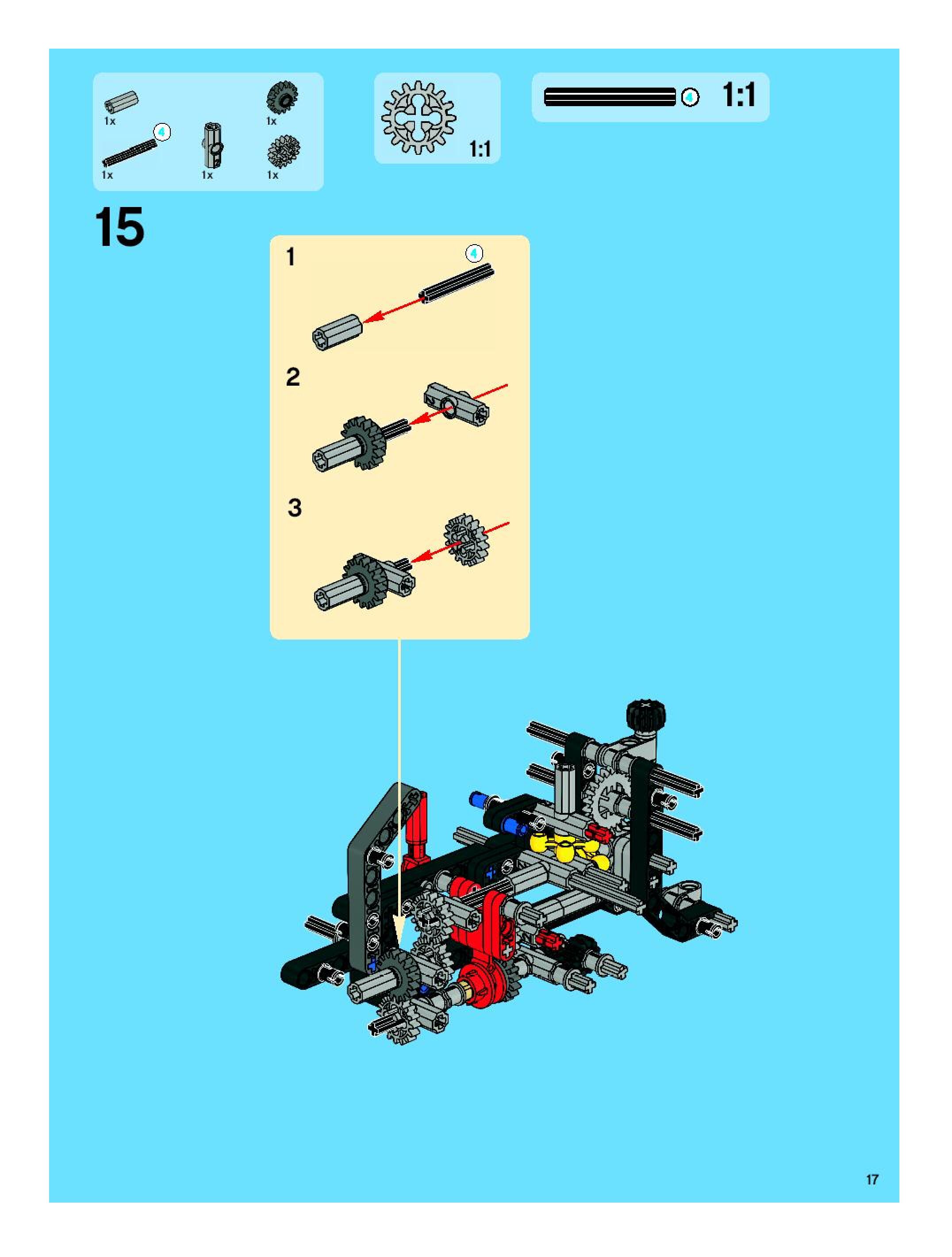 1x
1x
4
1x
1x
1x

1:1

4
1:1

15

1
4

2

3

17