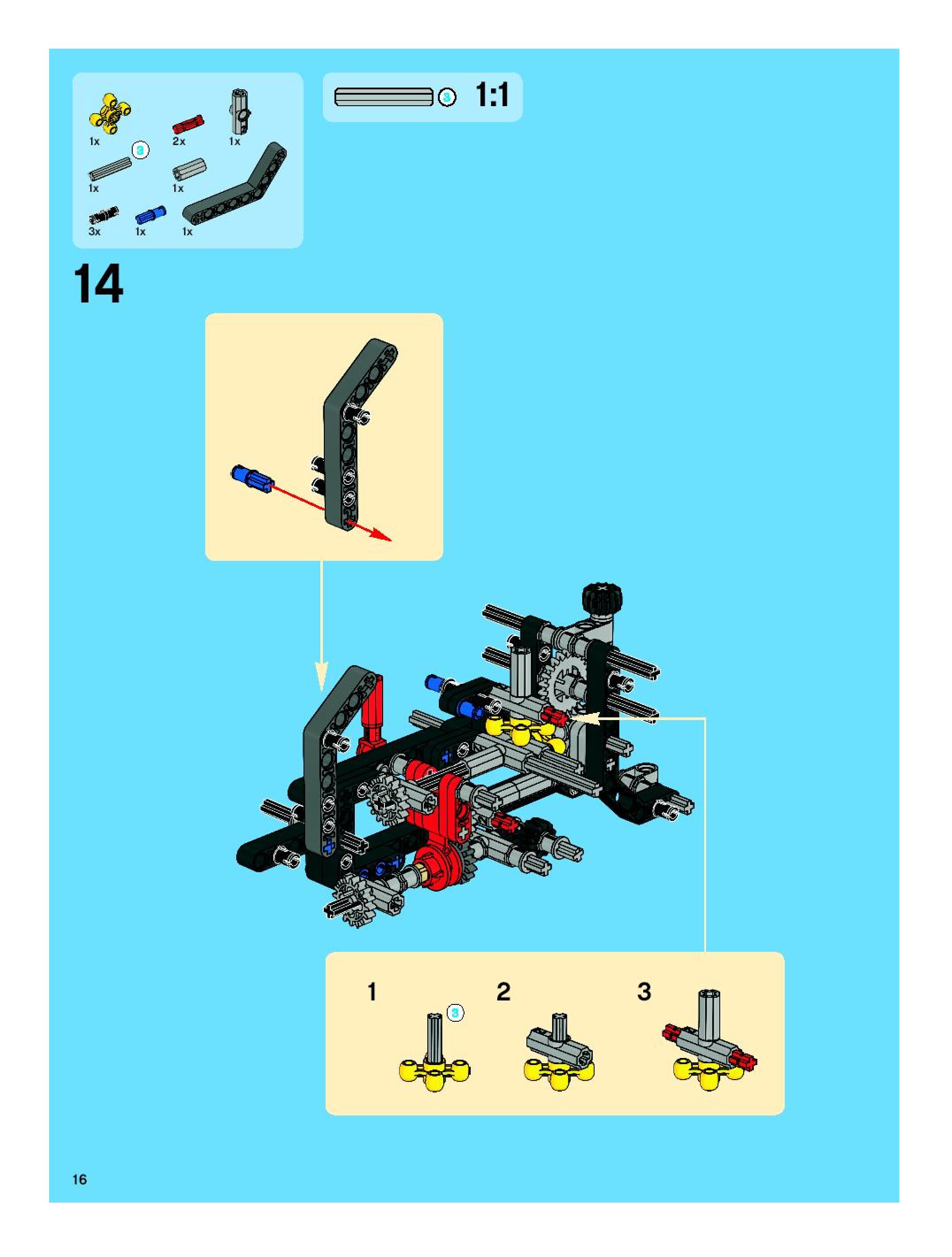 1x
2x
1x
3
1x
1x
3x
1x
1x

3 1:1

14

1
3
2
3

16