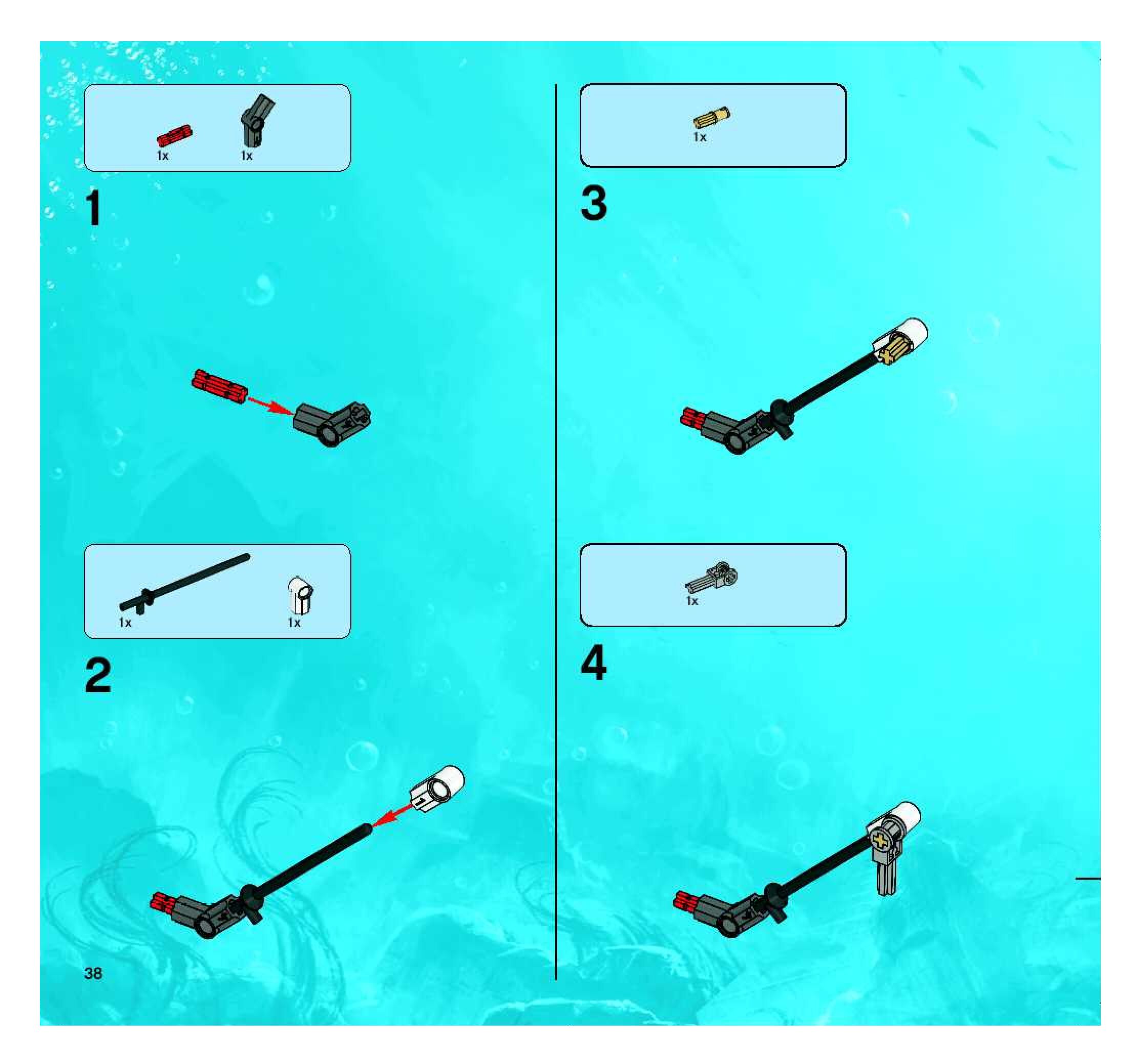 1x 1x

1

1x 1x

2

38

1x

3

1x

4