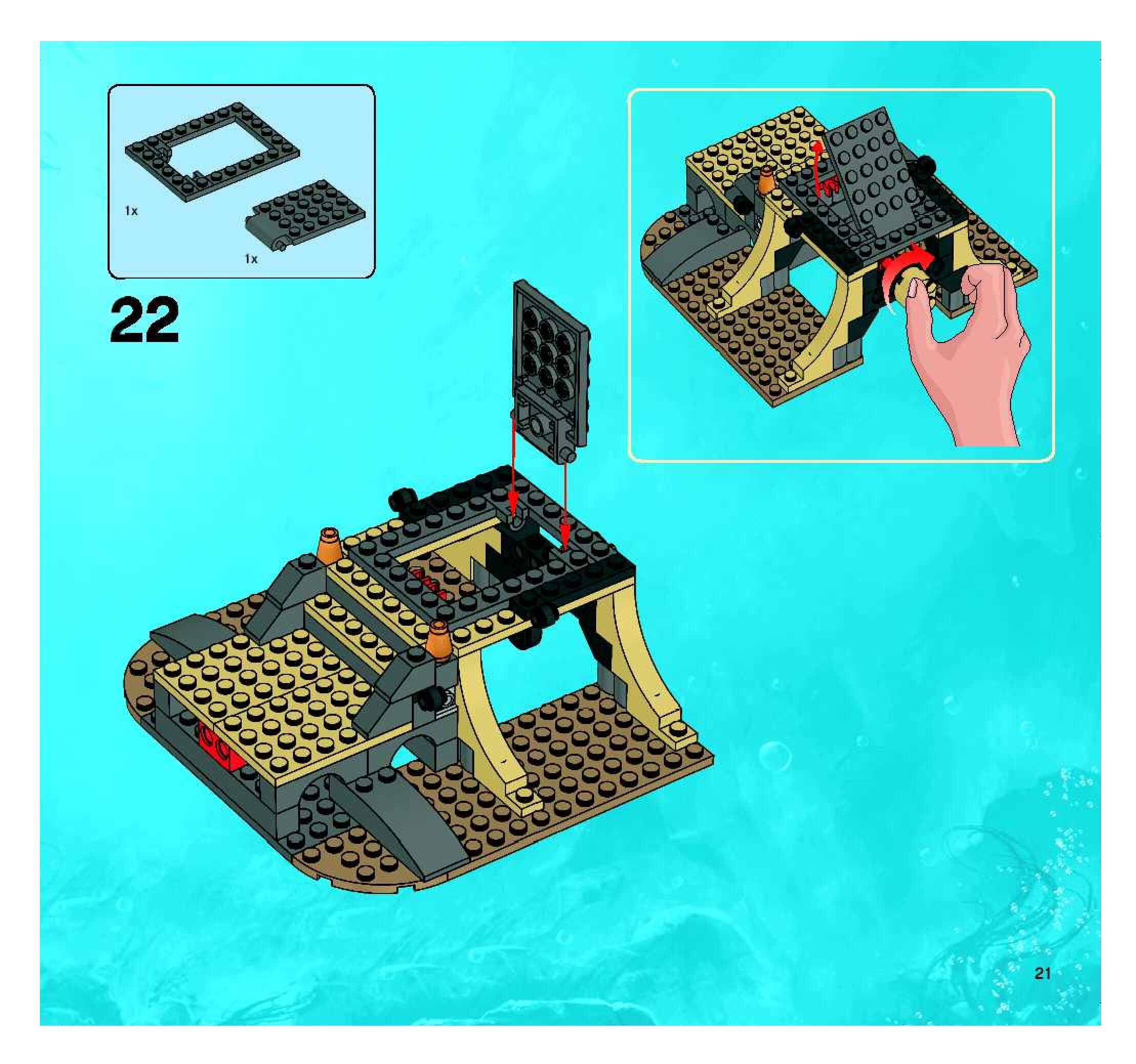 1x

1x

22

21