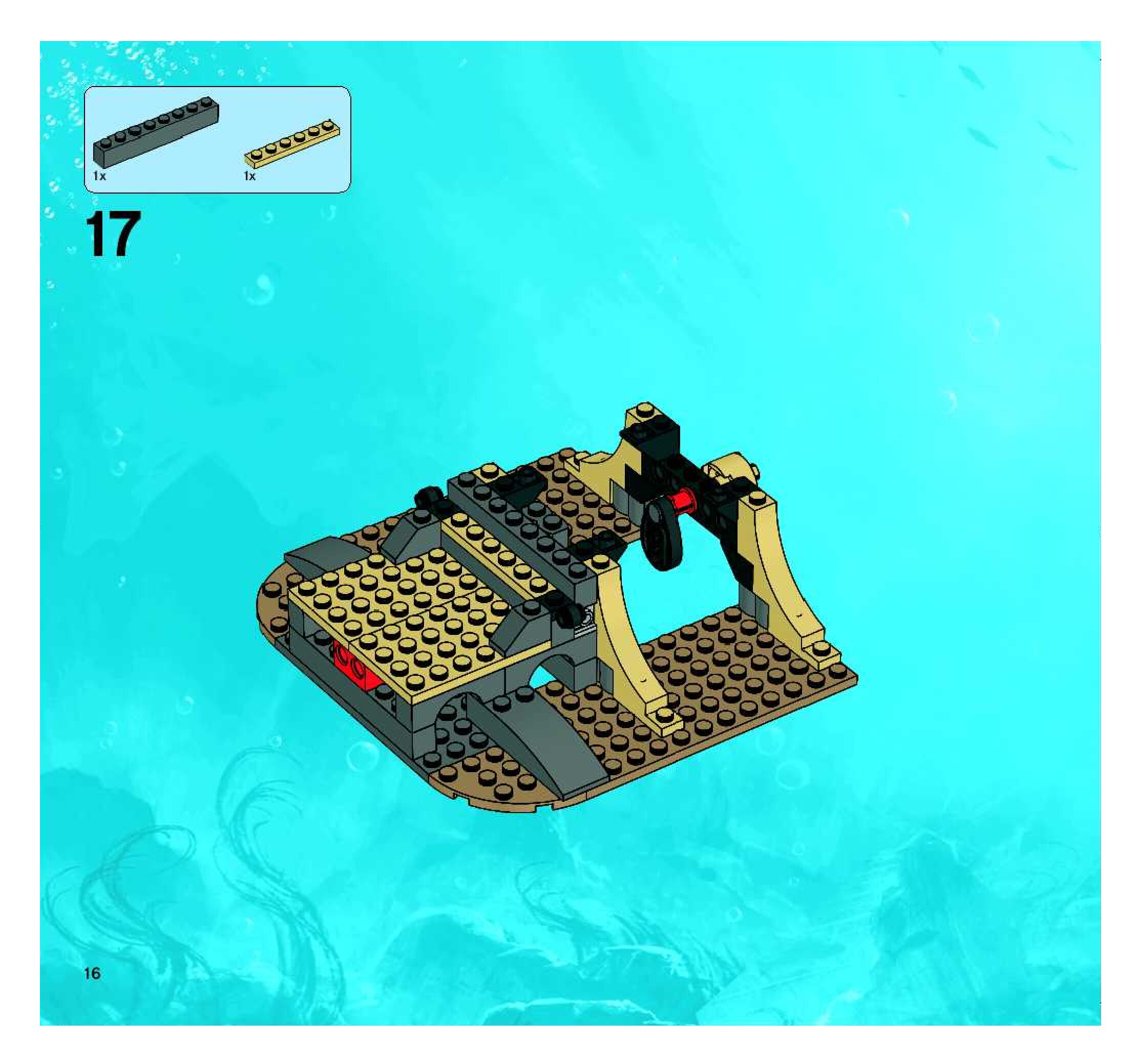 1x

1x

17

16