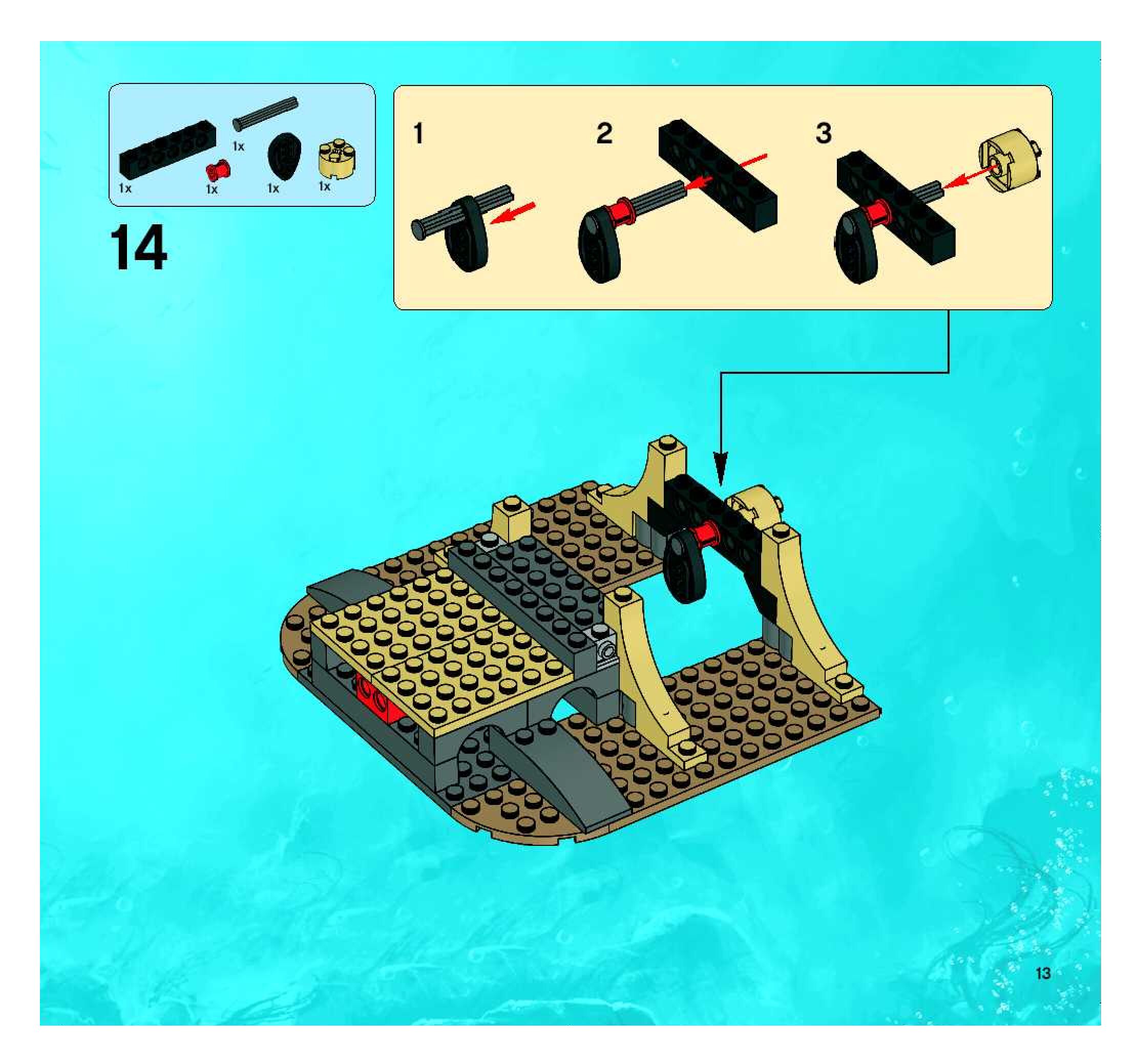 1x
1x
1x
1x
1x

14

1

2

3

13