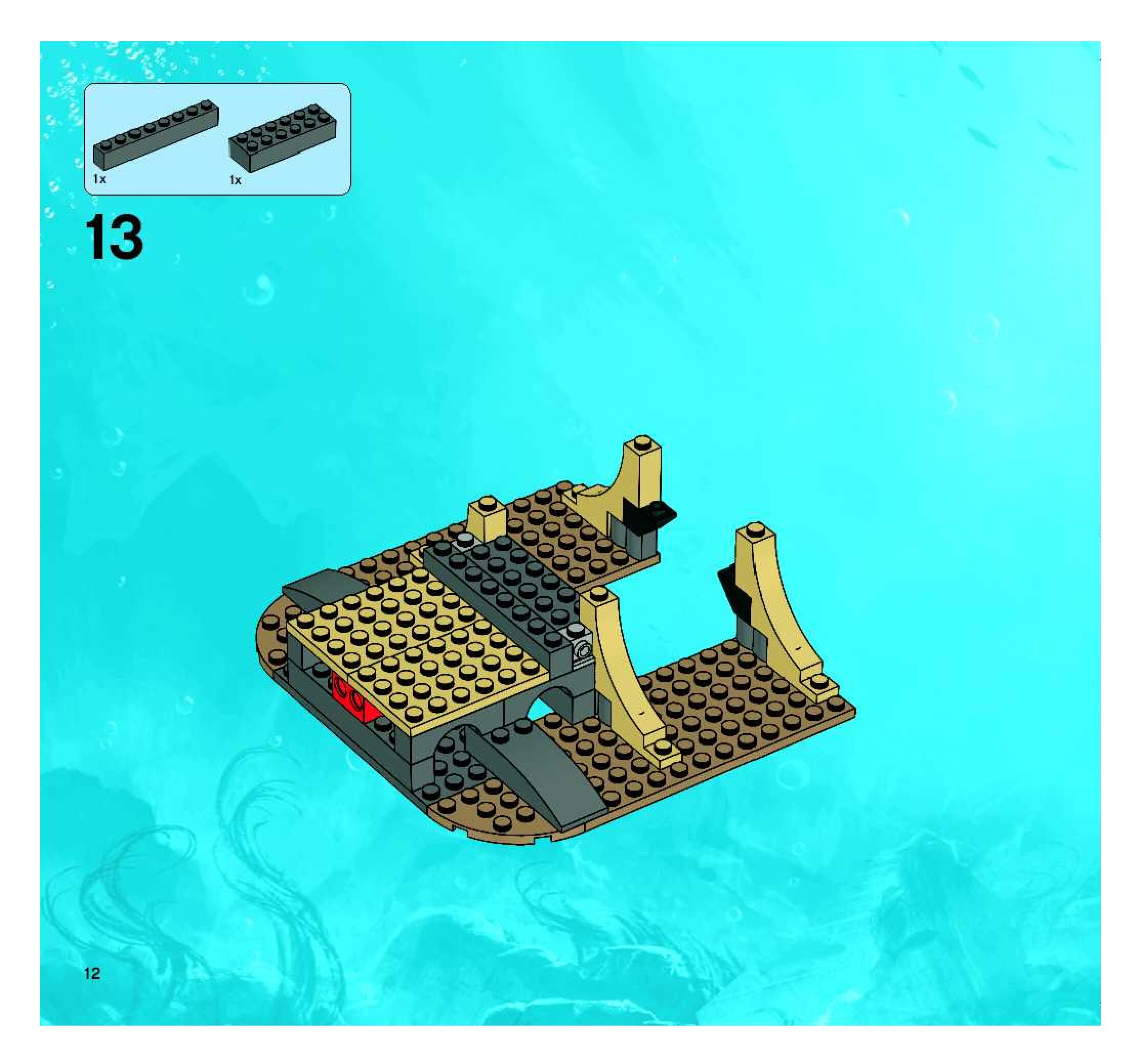 1x
1x

13

12