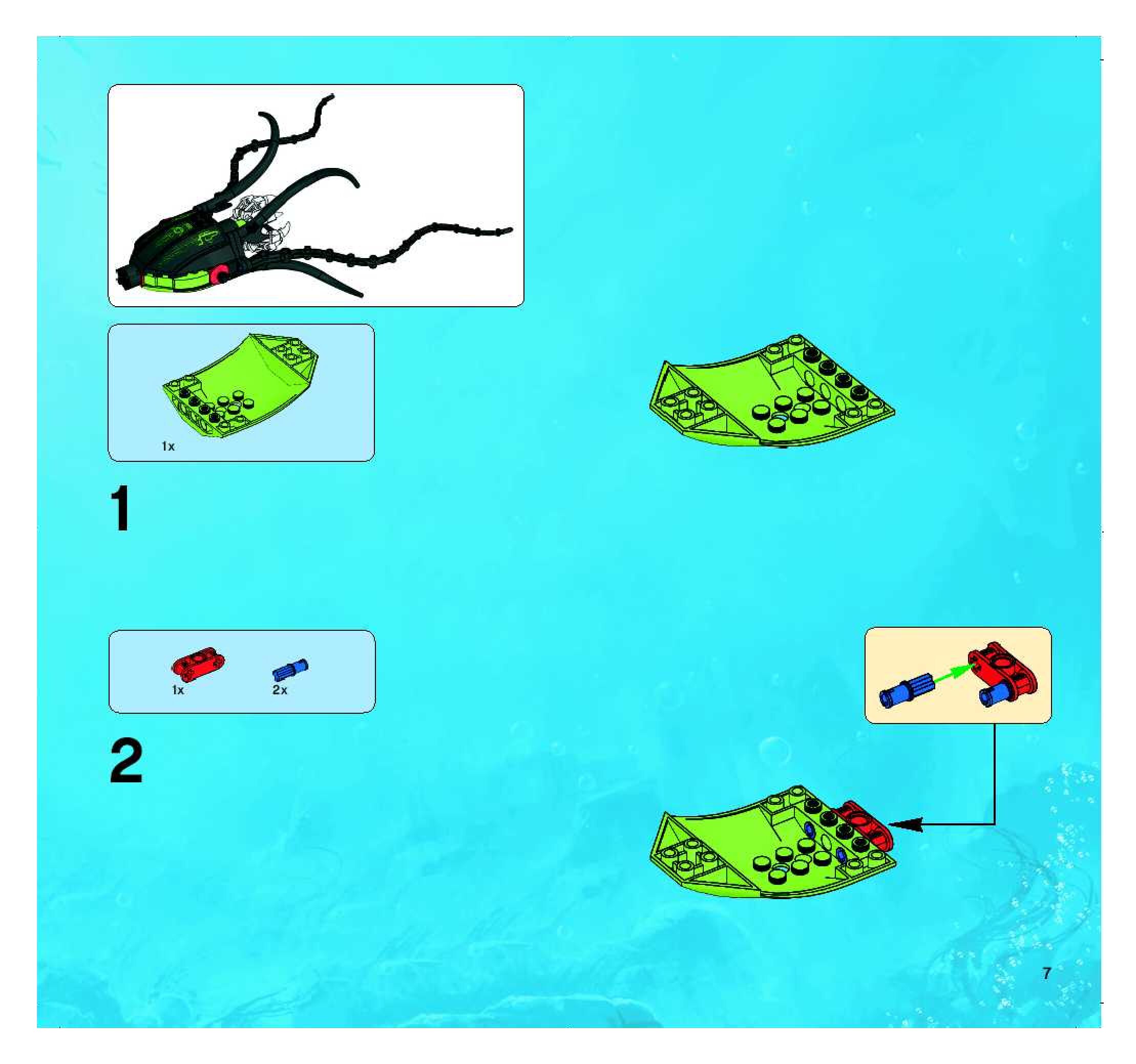 1x

1

1x

2x

2

7