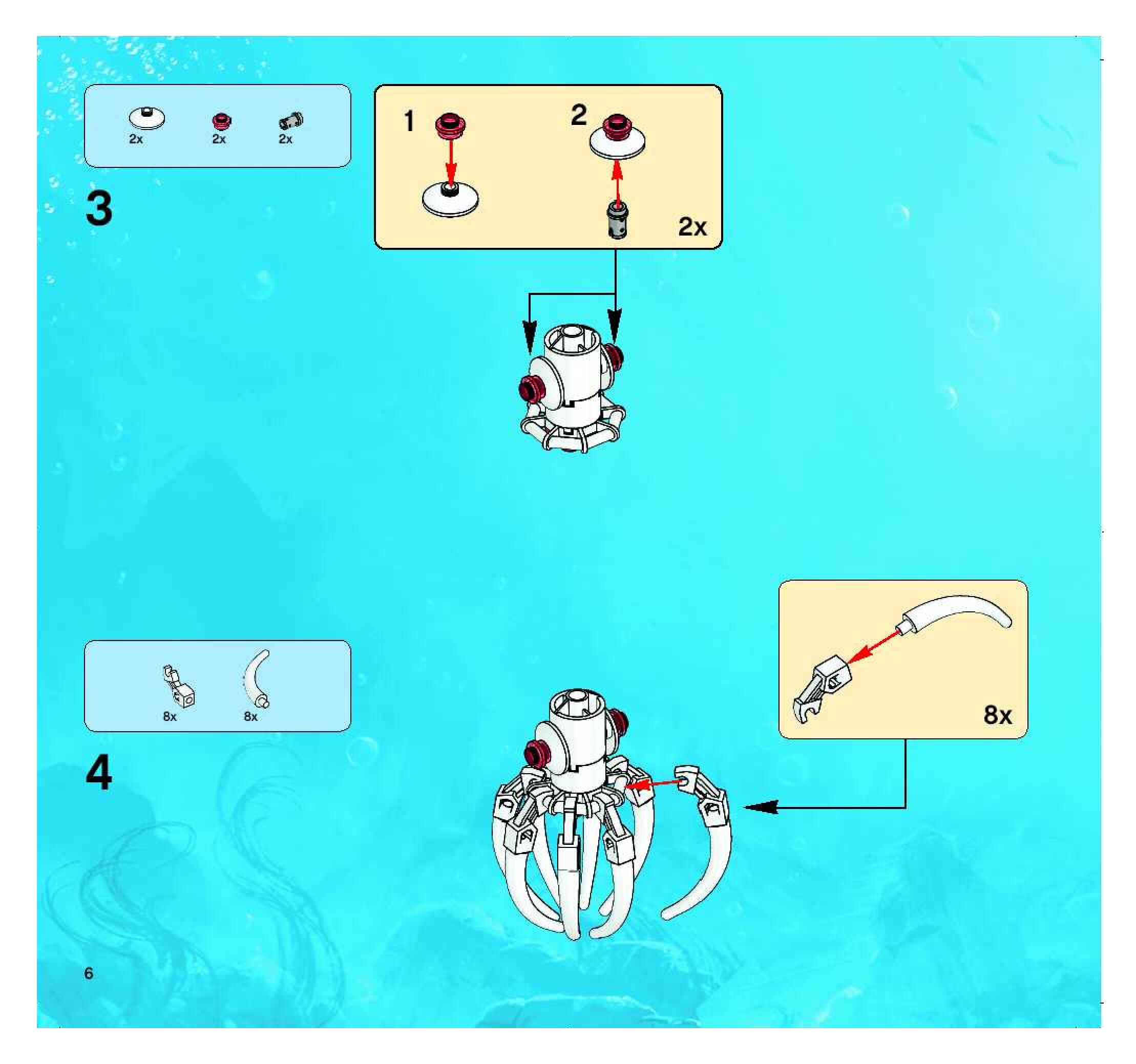 2x 2x 2x

3

1

2

2x

8x 8x

4

8x

6