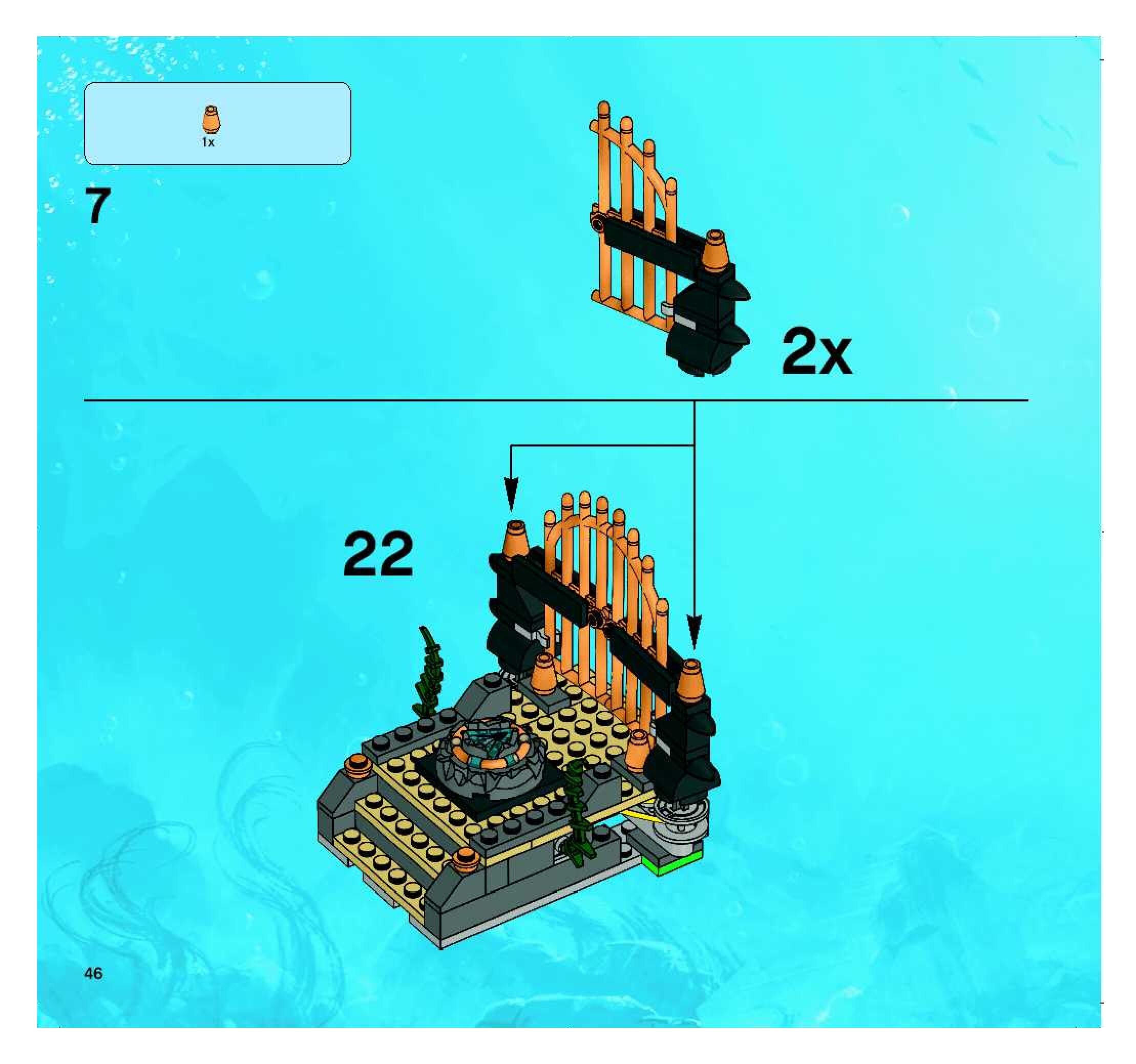 1x

7

2x

22

46