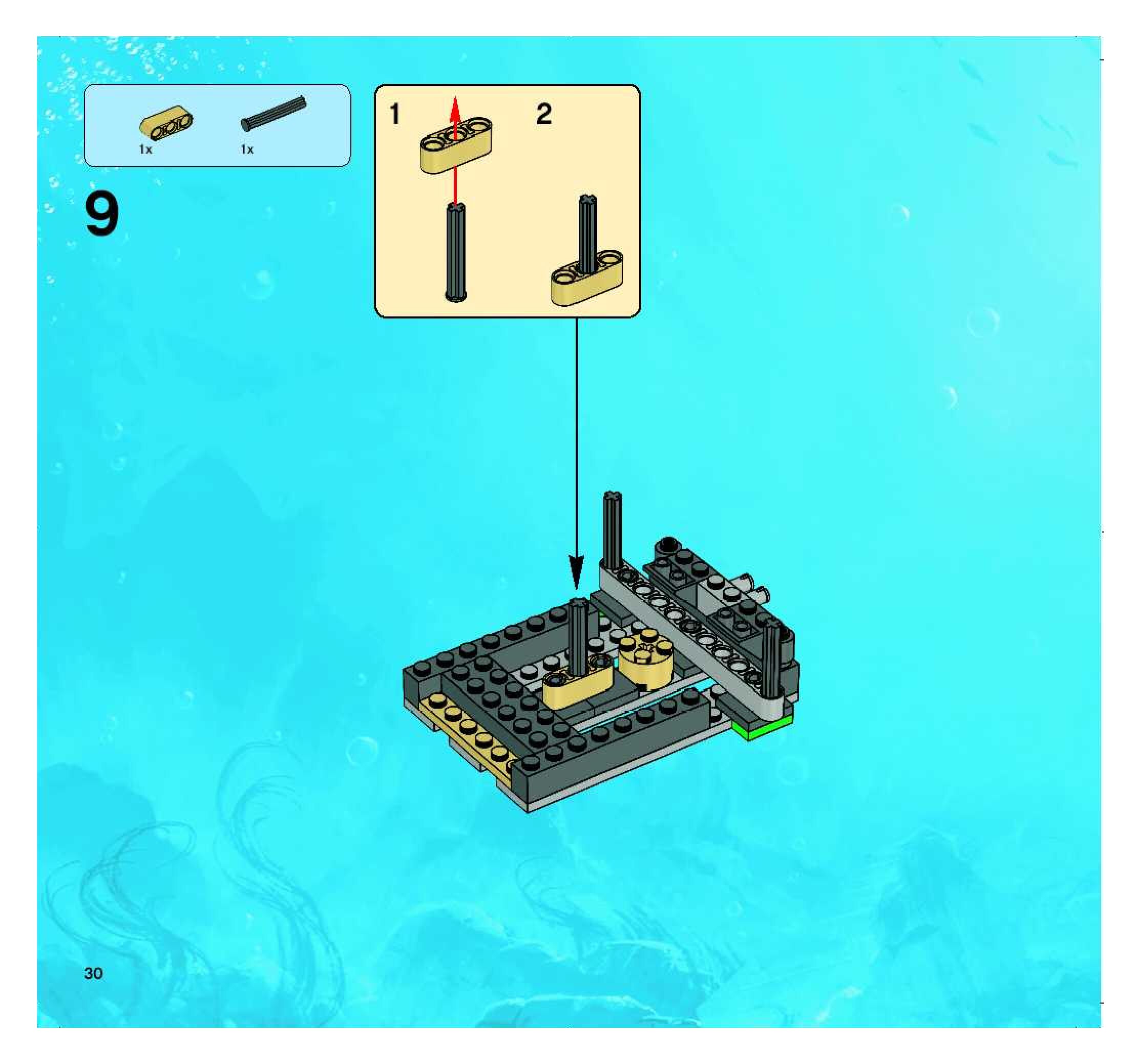 1x

1x

9

1

2

30