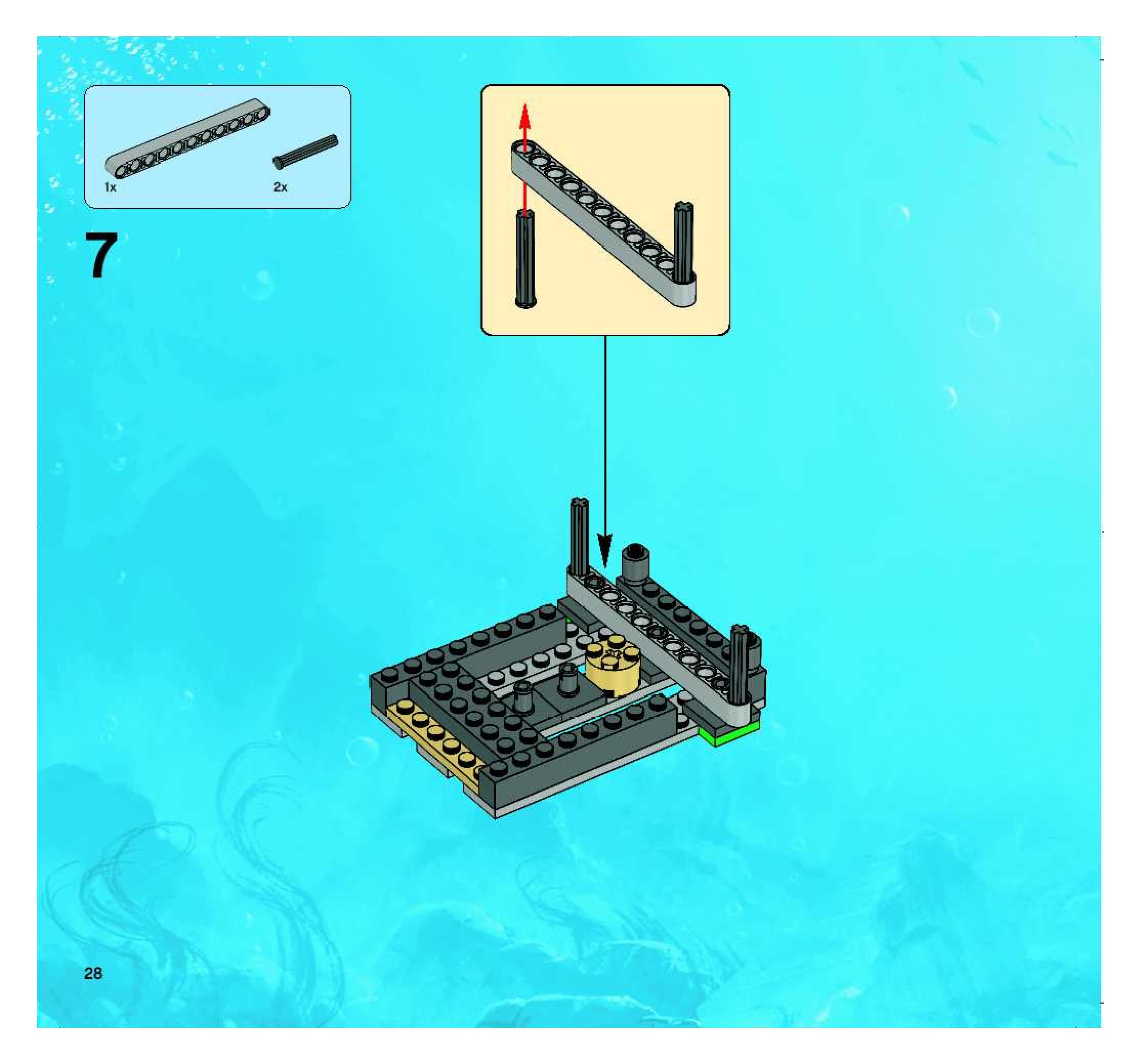 1x

2x

7

28