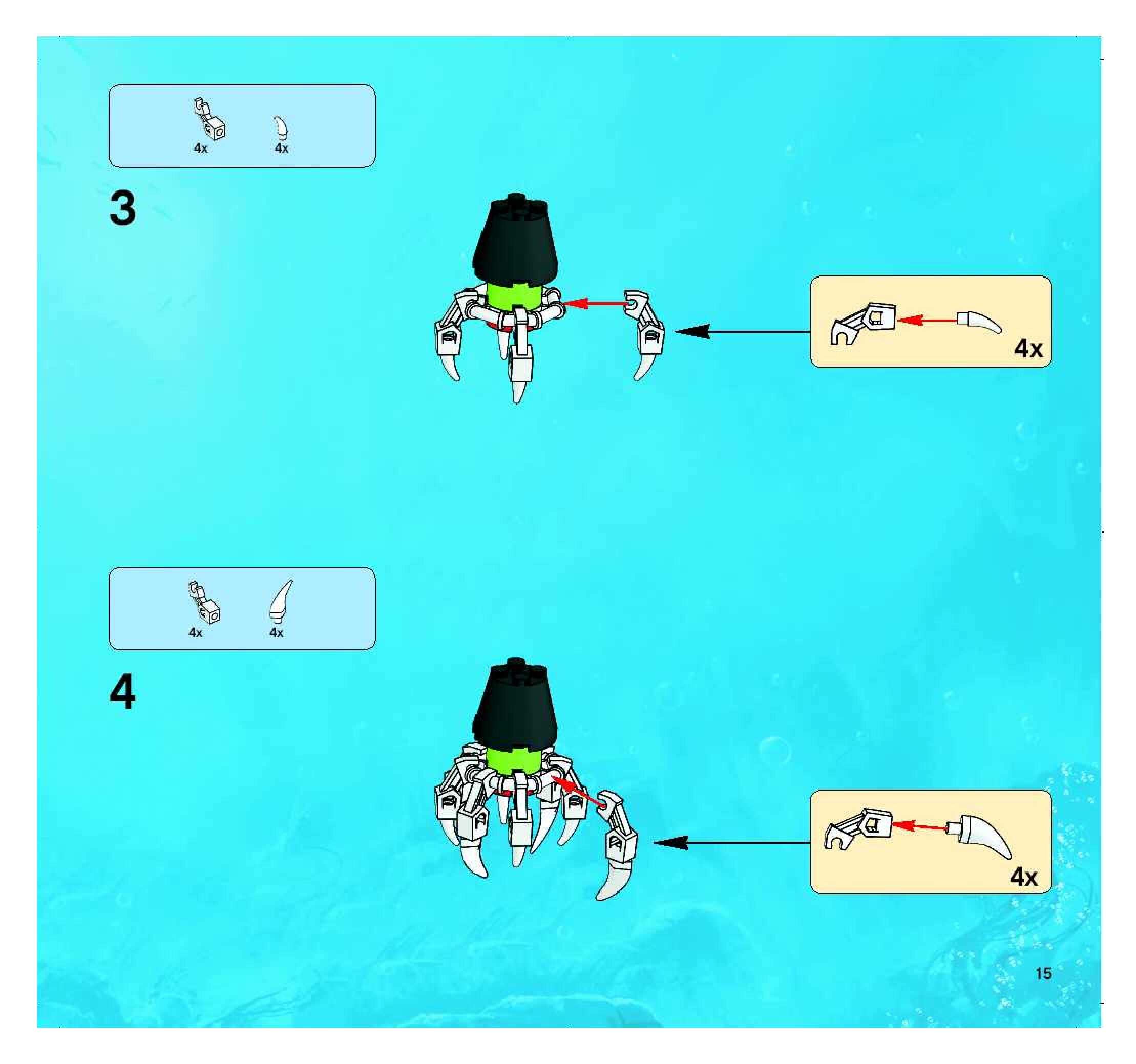 4x 4x

3

4x

4x 4x

4

4x

15