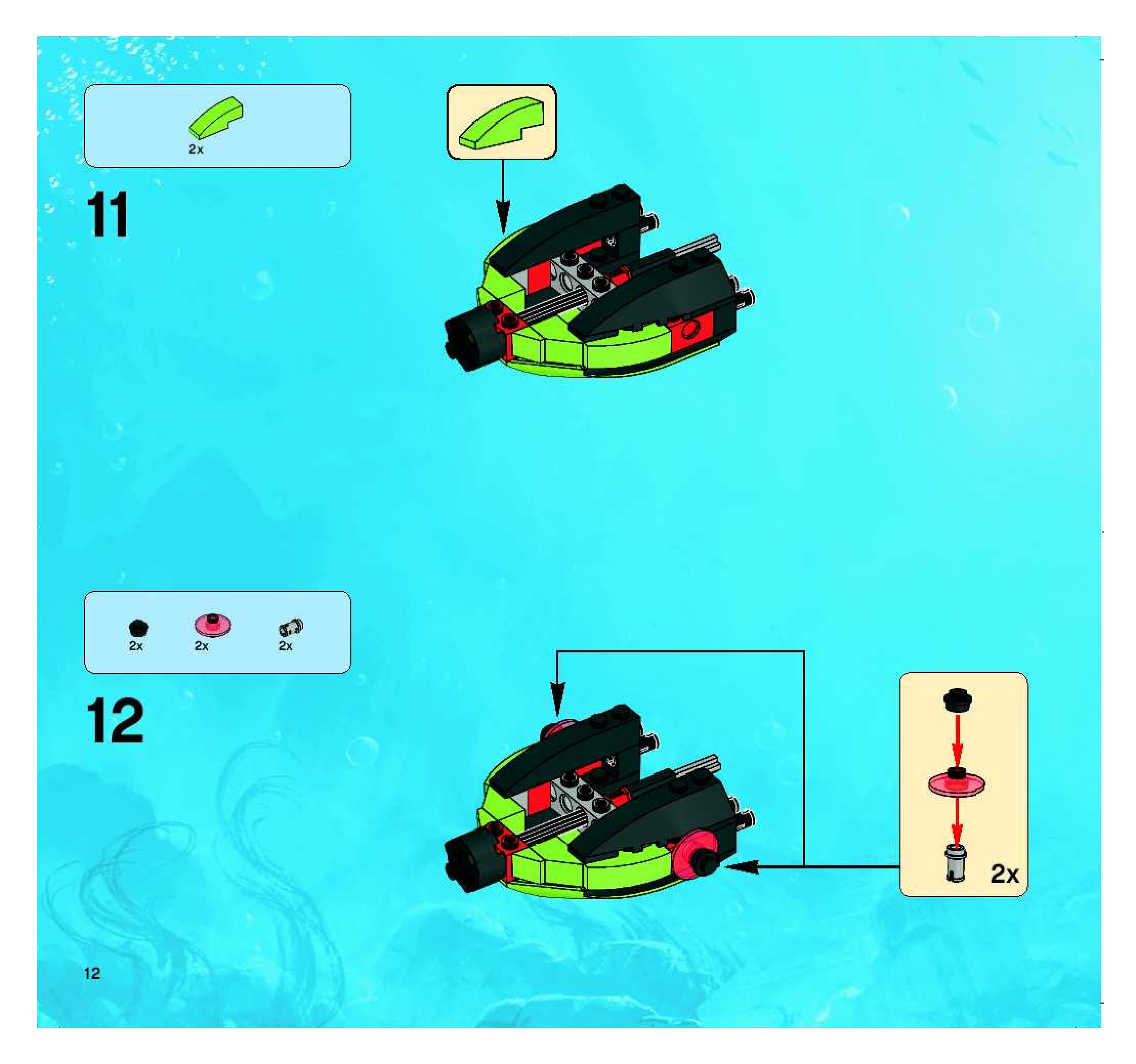 2x

11

2x 2x 2x

12

2x

12