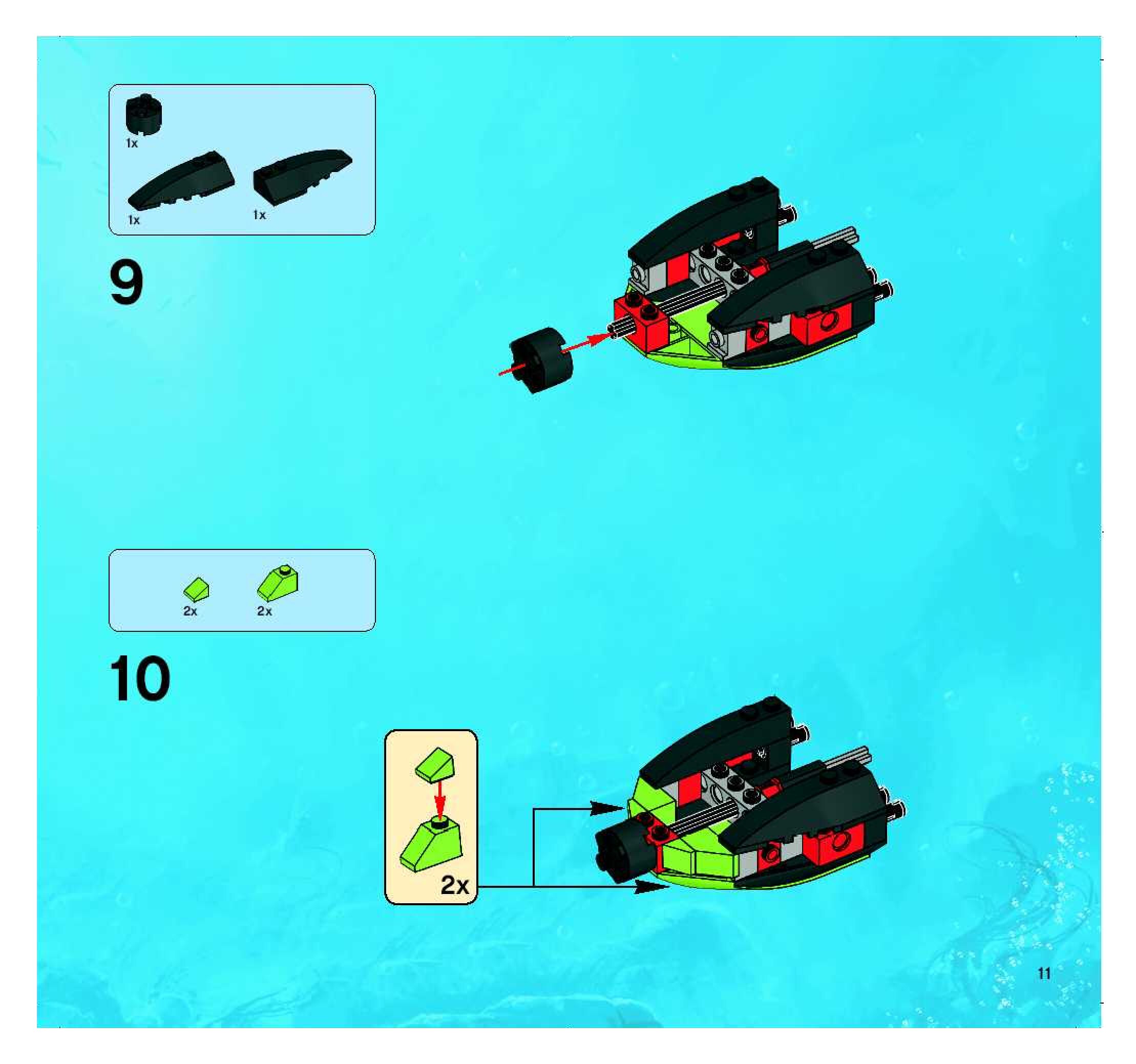 1x

1x

1x

9

2x

2x

10

2x

11