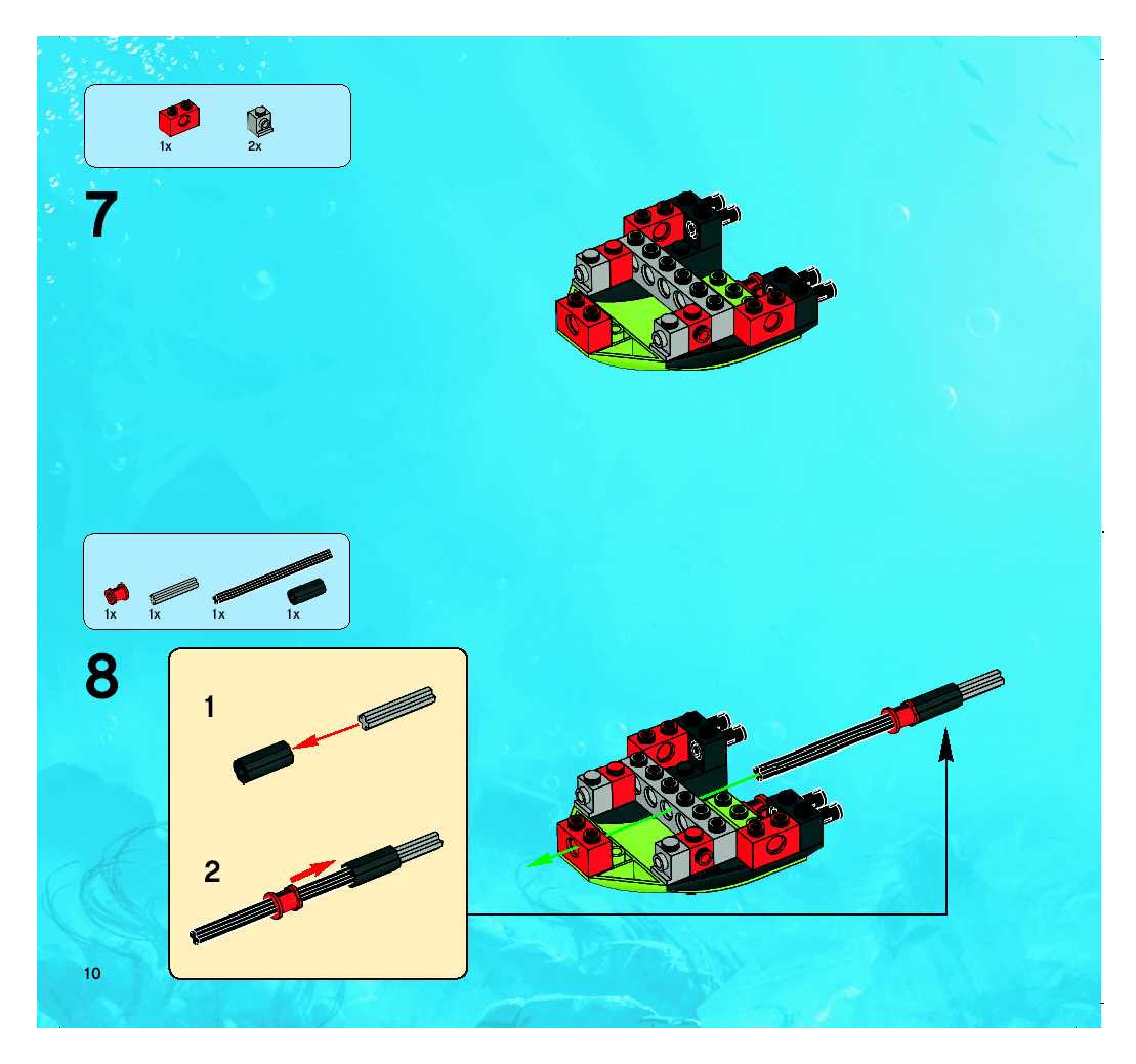 1x 2x

7

1x 1x 1x 1x

8

1

2

10