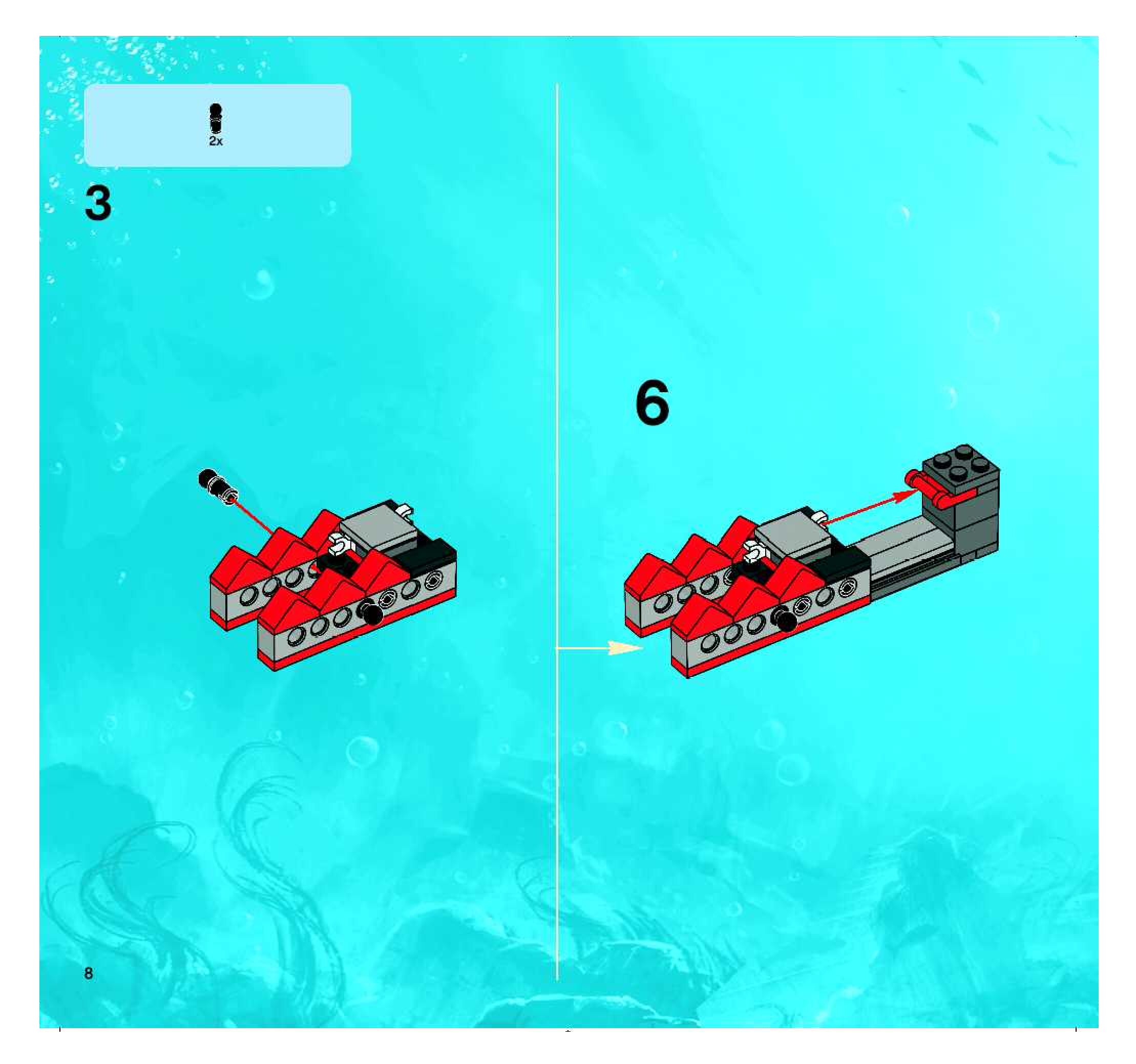 2x

3

6

8