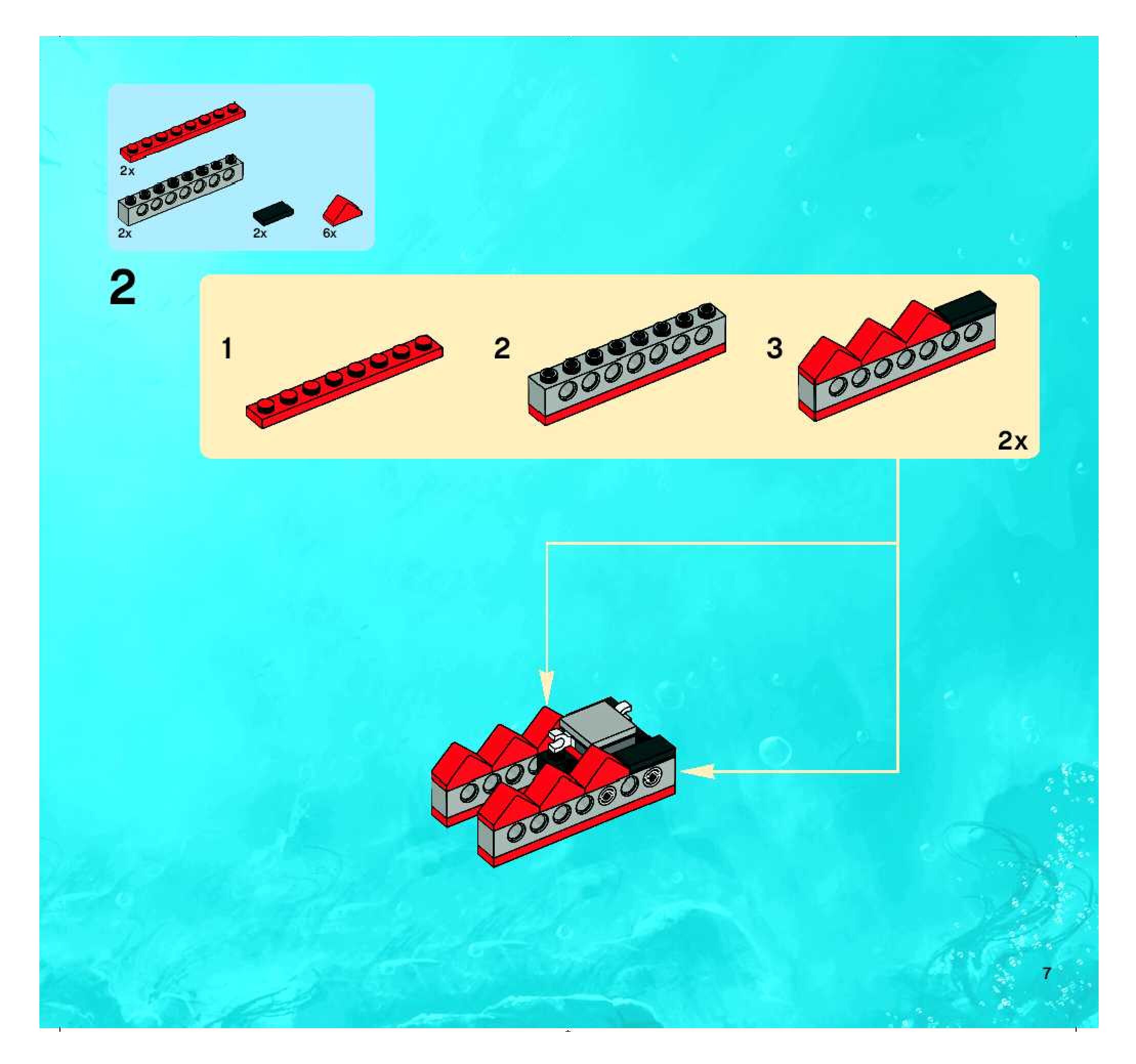 2x

2x

2x

6x

2

1

2

3

2x

7