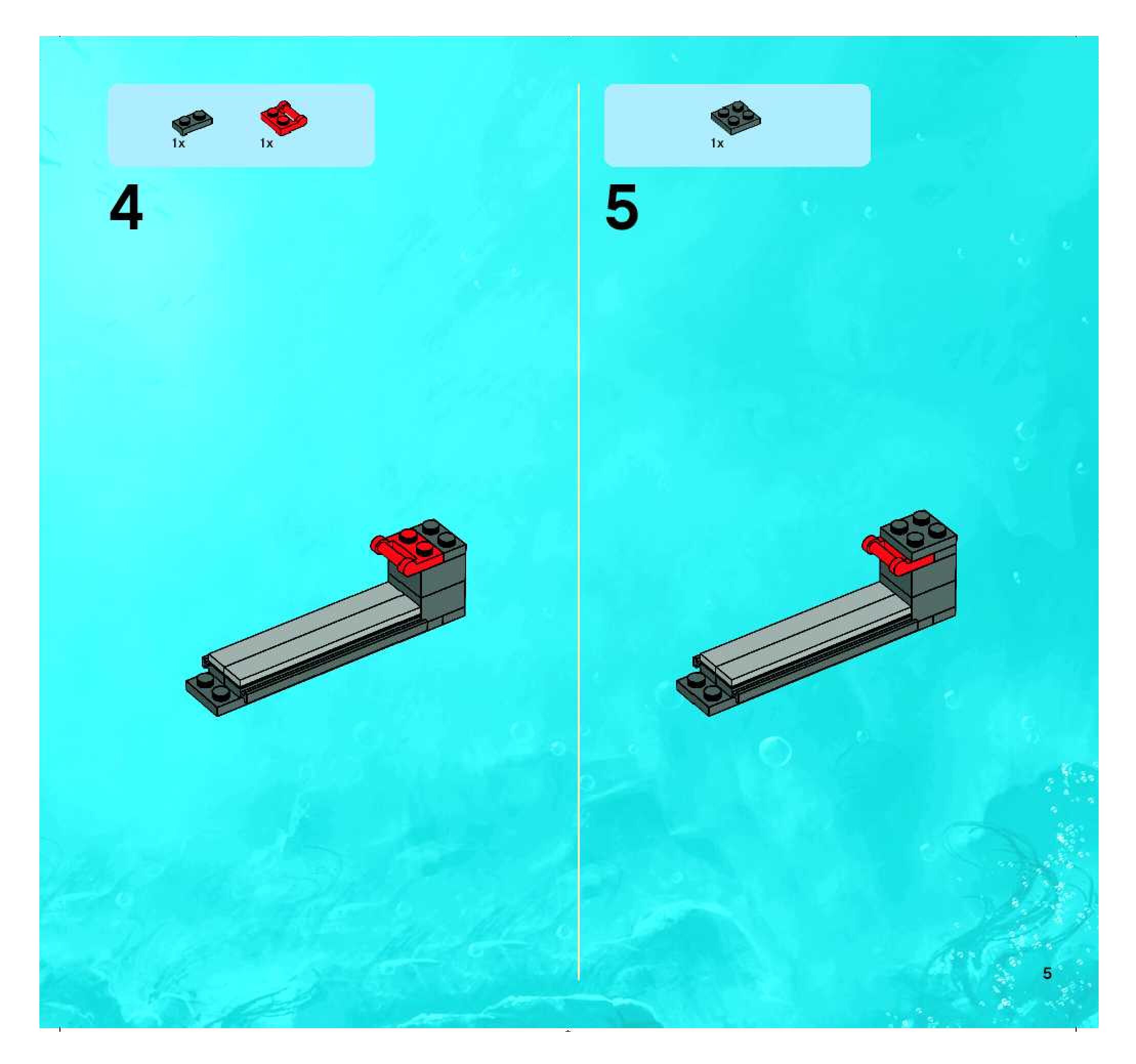 1x
1x

4

1x

5

5