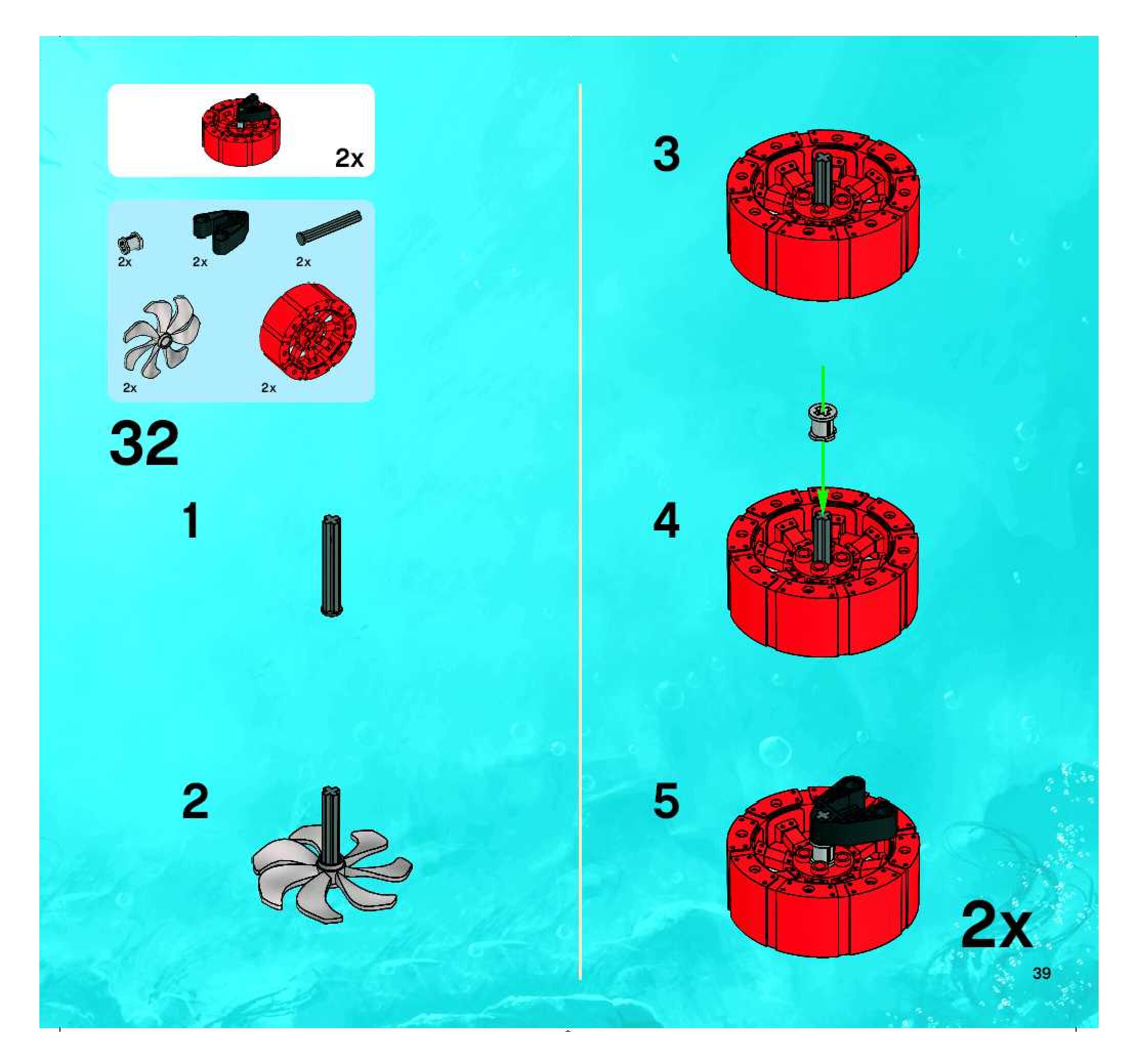 2x

2x 2x 2x

2x 2x

32

1

2

3

4

5

2x

39