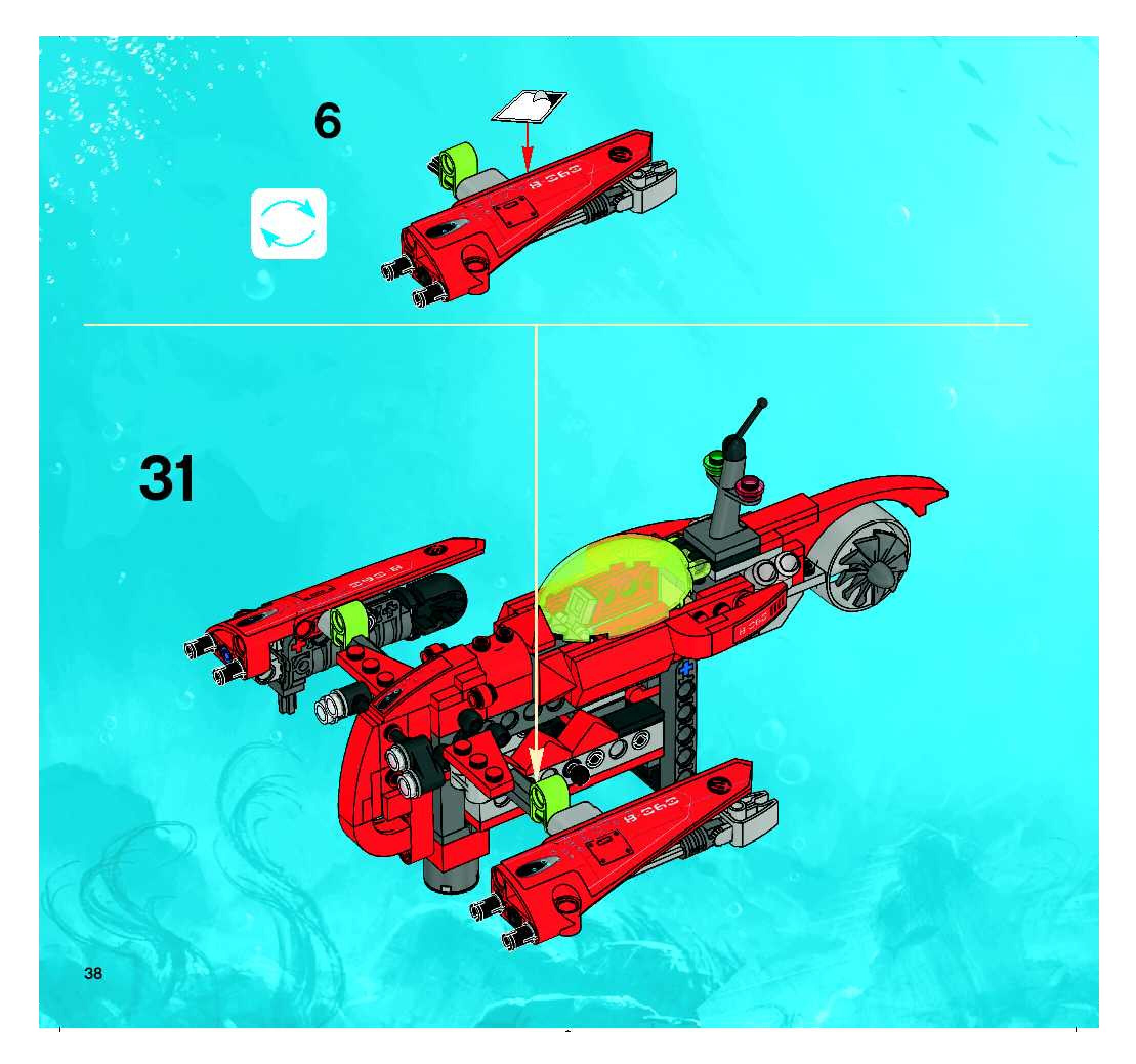 6

31

38