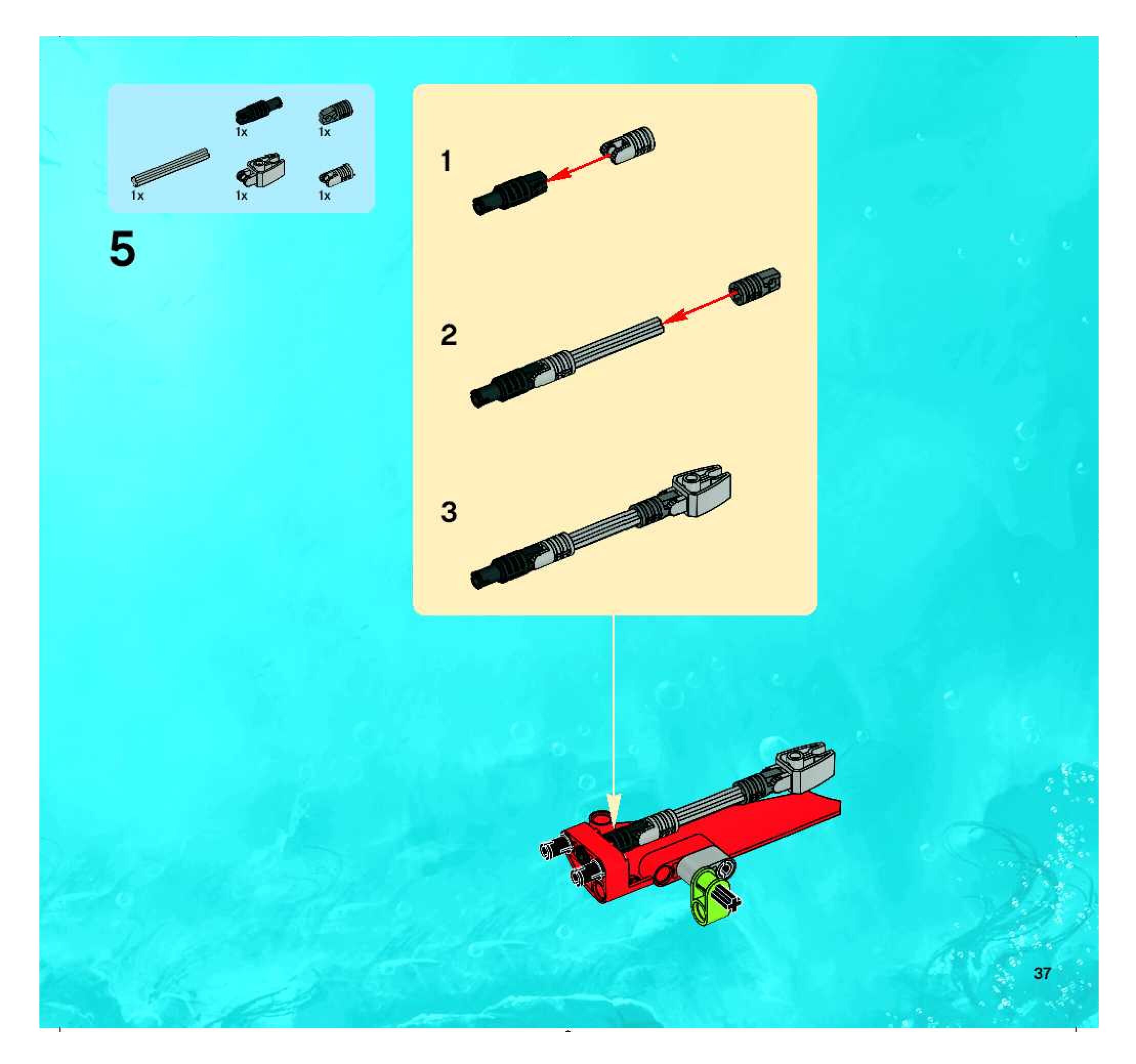 1x
1x
1x
1x
1x

5

1

2

3

37