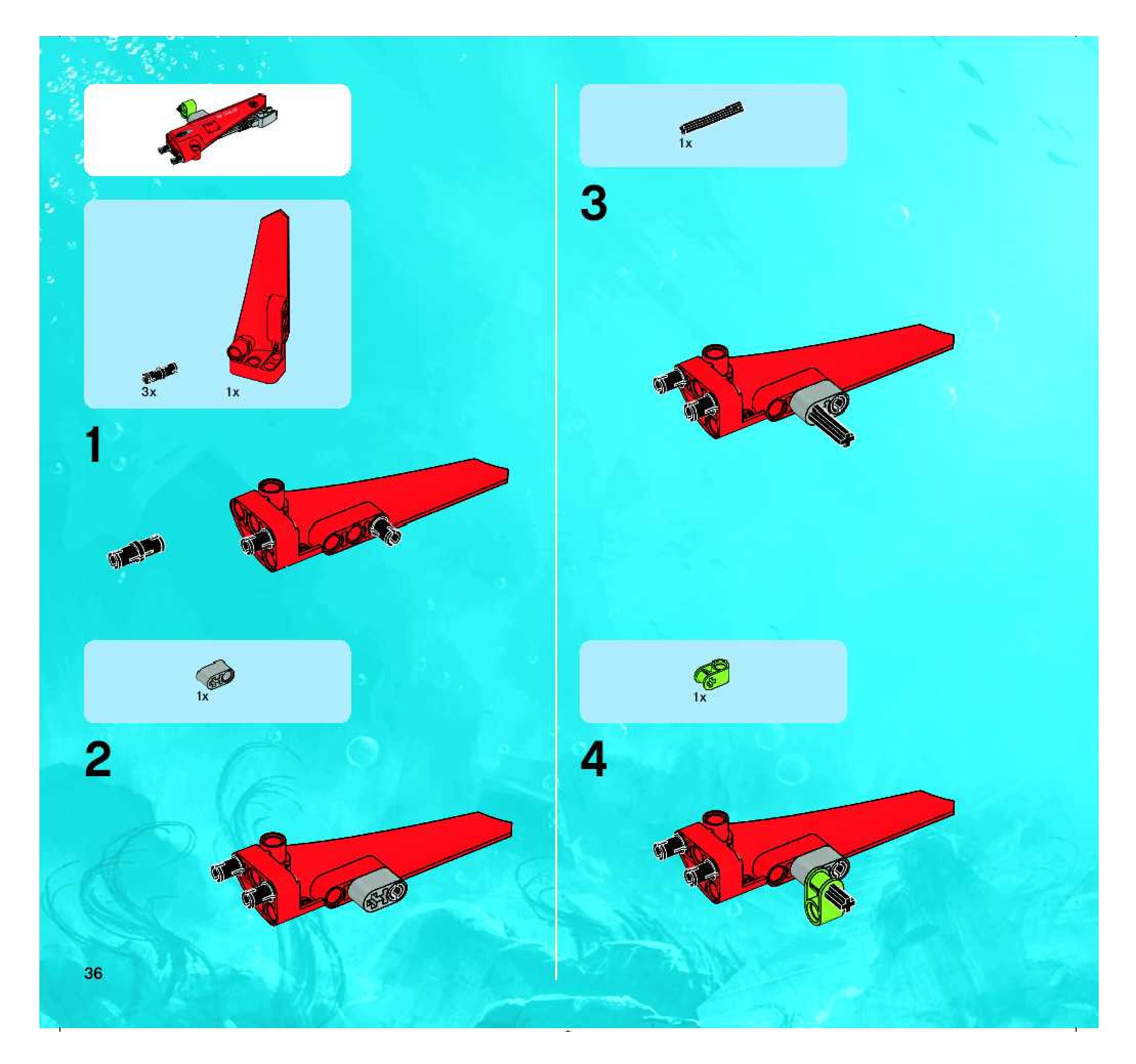 3x

1x

1

1x

2

36

1x

3

1x

4