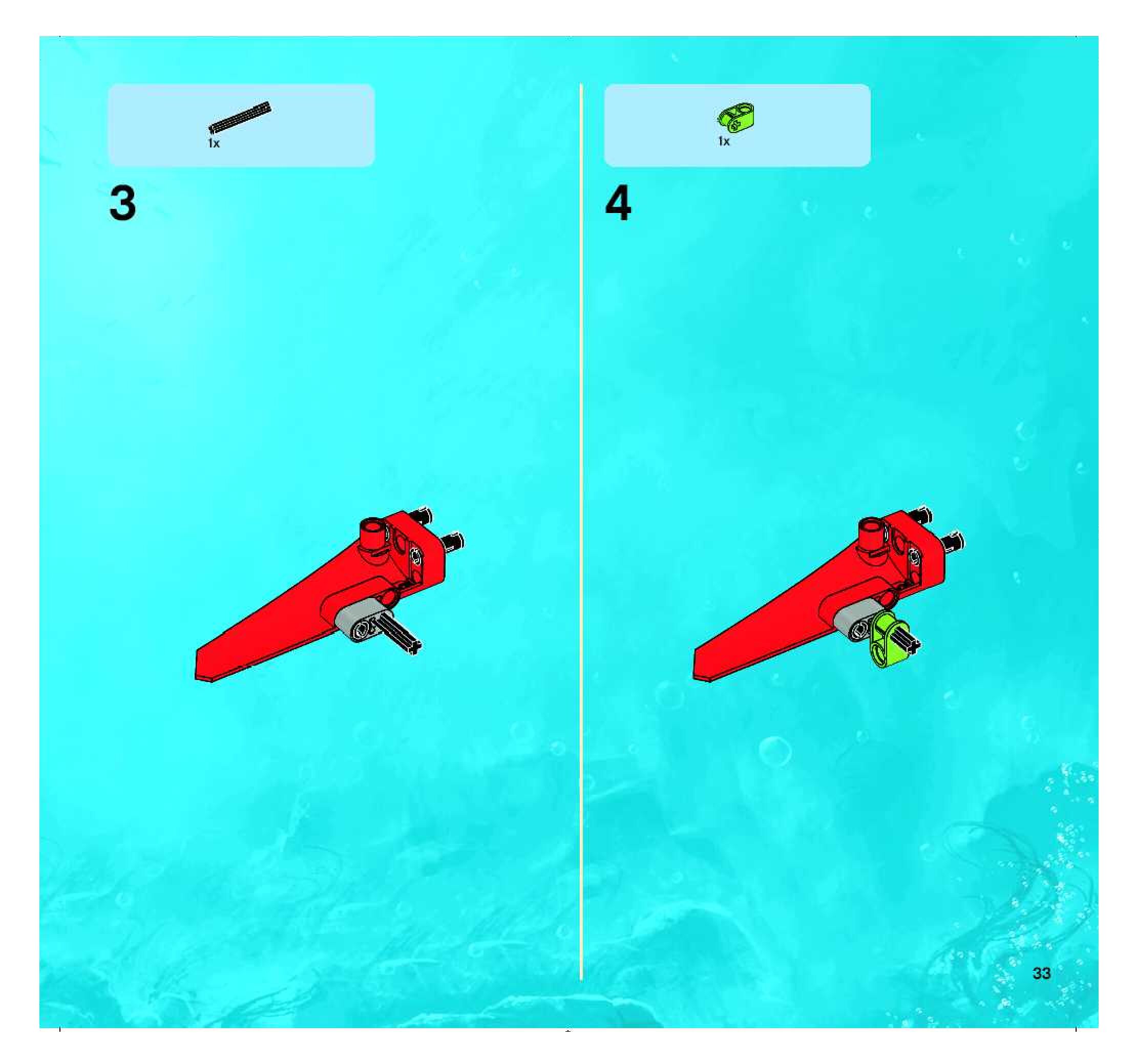 1x

3

1x

4

33