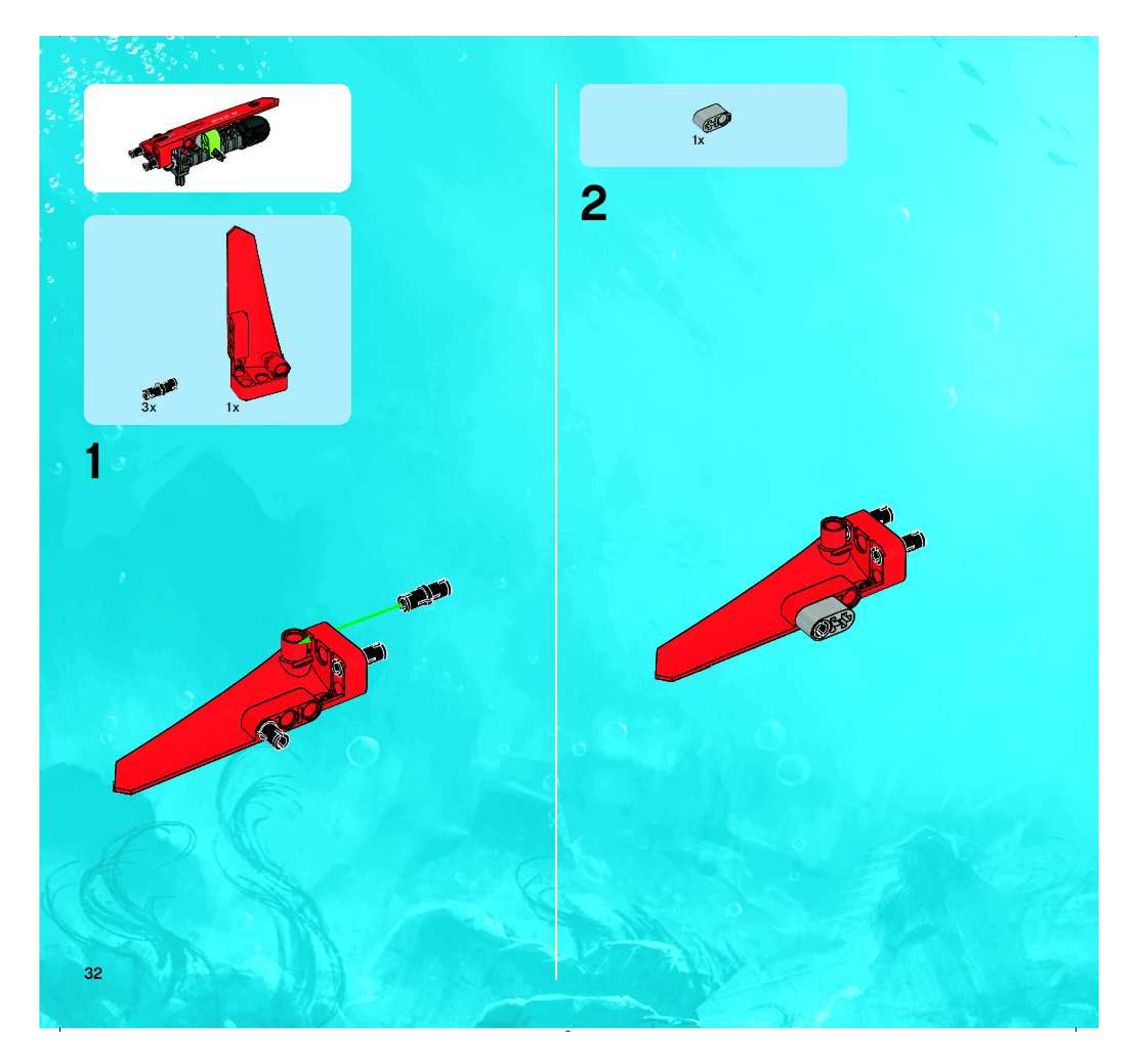 3x
1x

1

32

1x

2