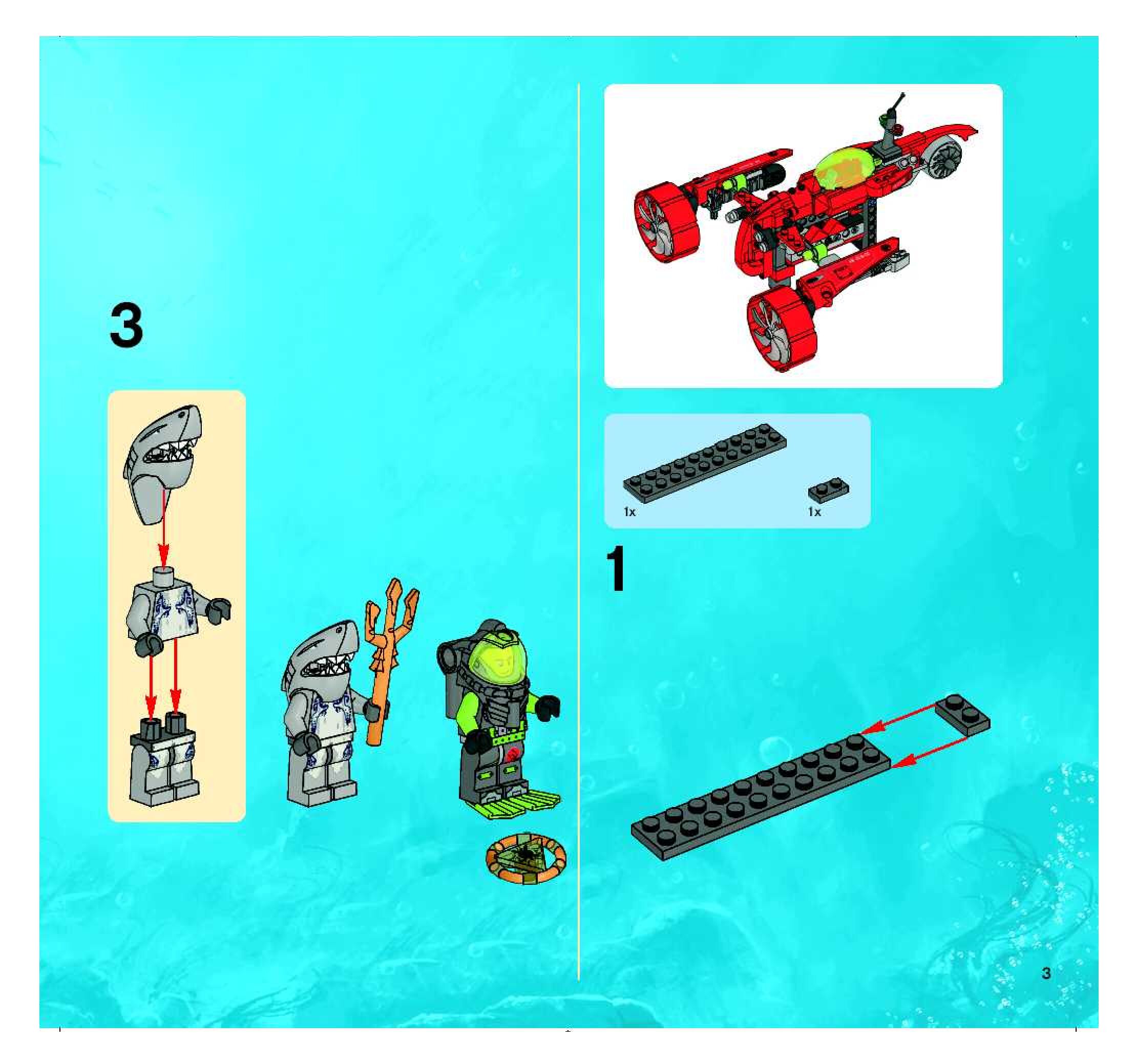 3

1x

1x

1

3