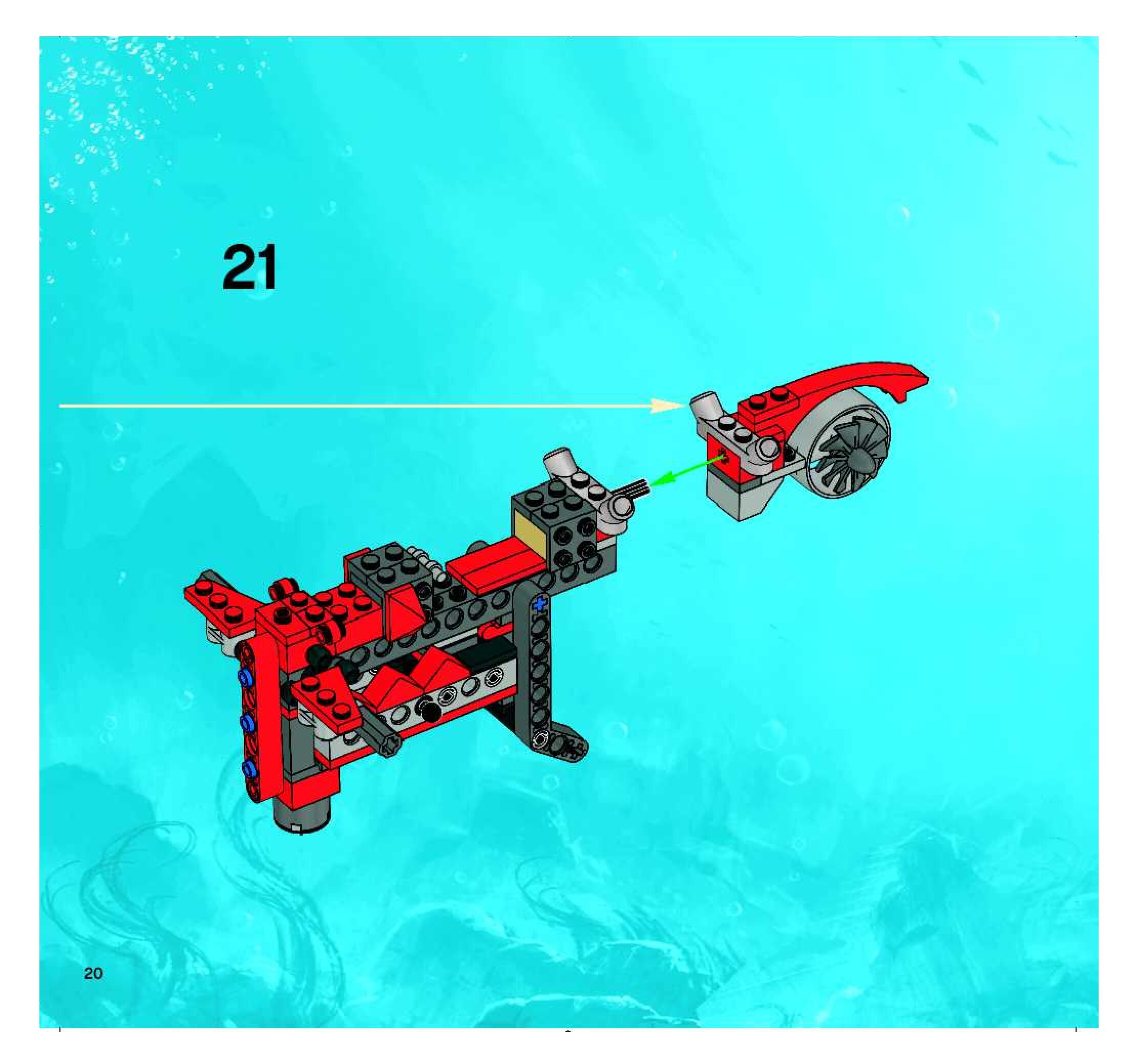 21

20