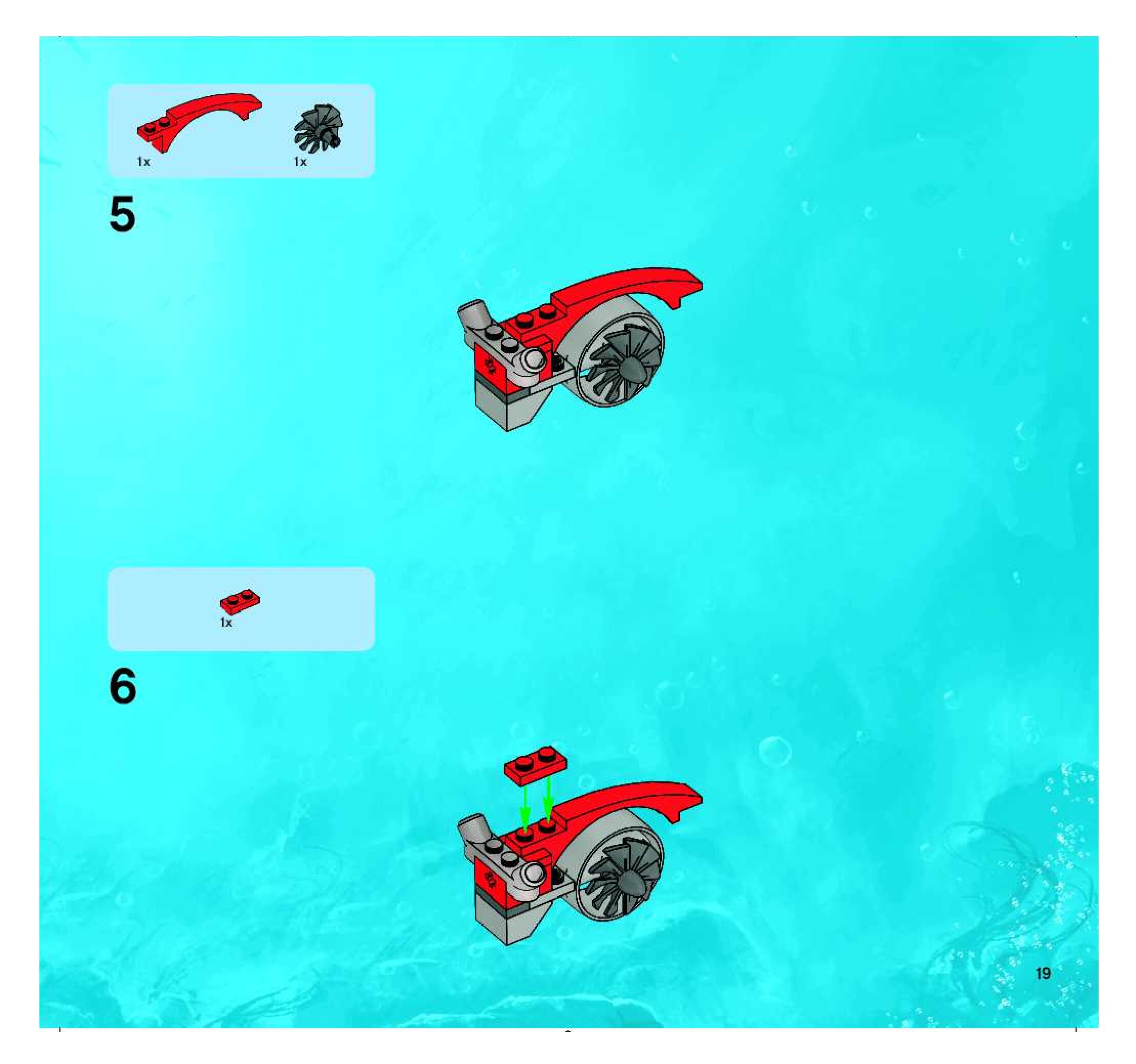 1x 1x

5

1x

6

19