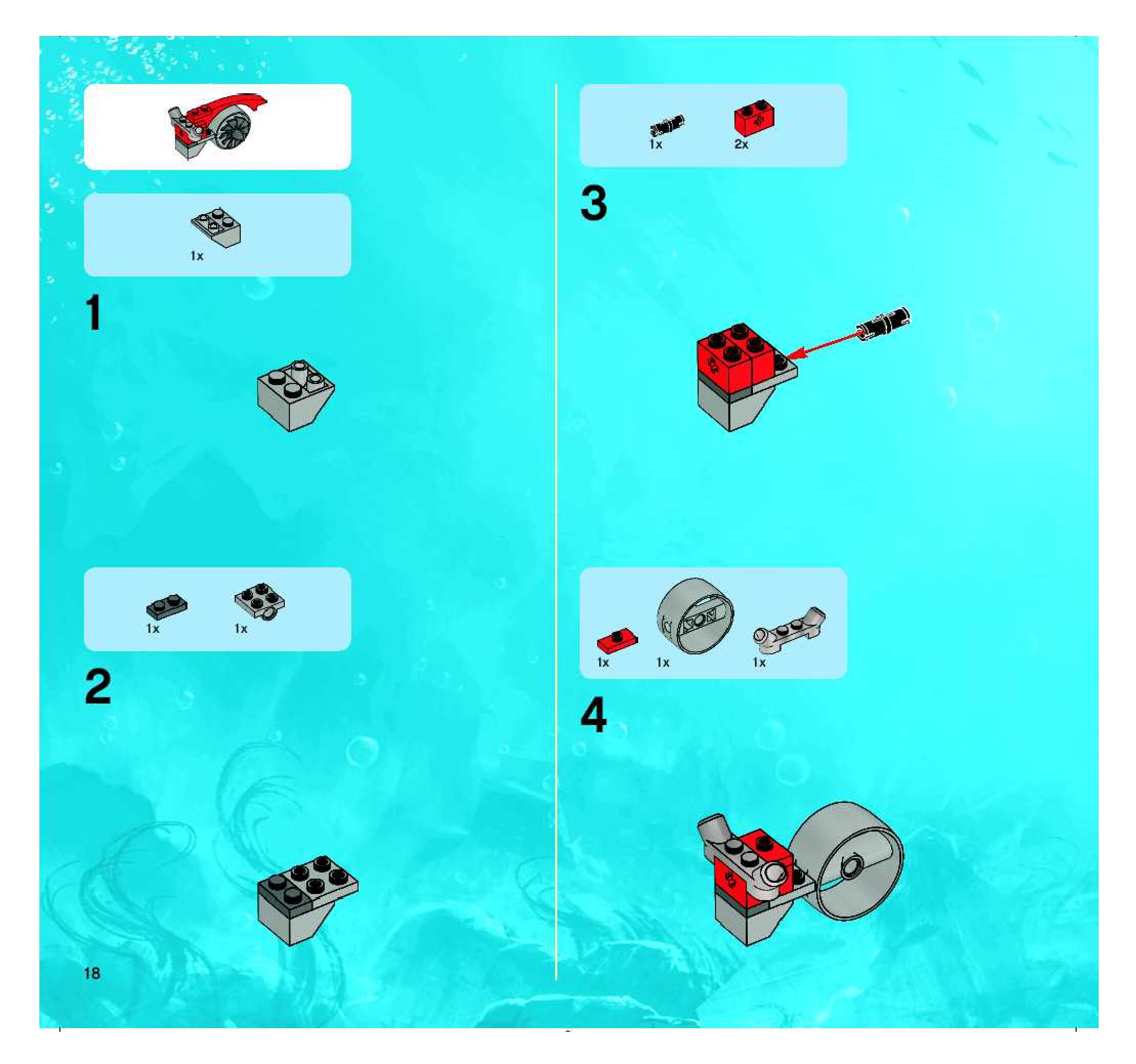 1x

1

1x 1x

2

18

1x 2x

3

1x 1x 1x

4