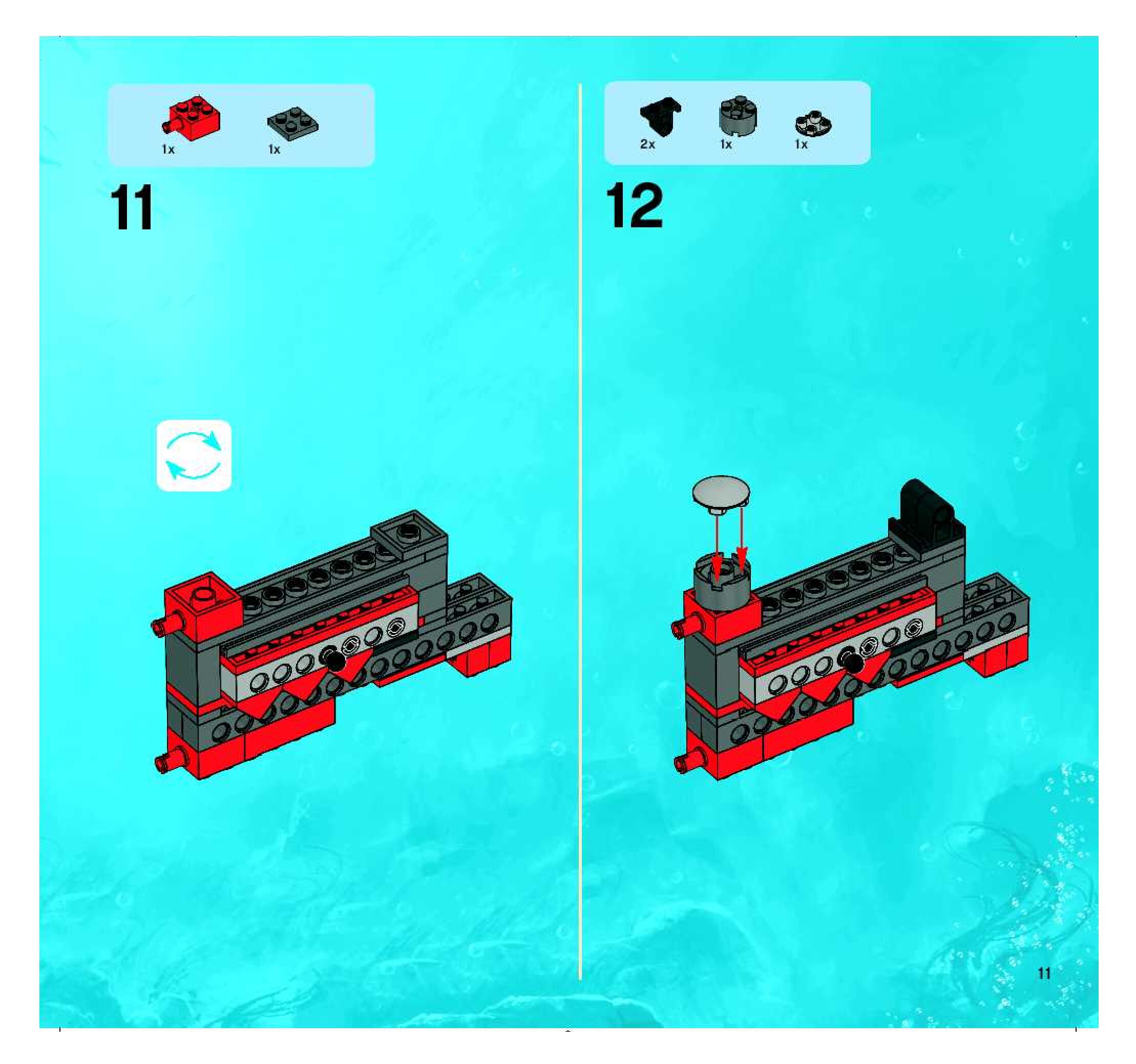 1x 1x

11

2x 1x 1x

12

11